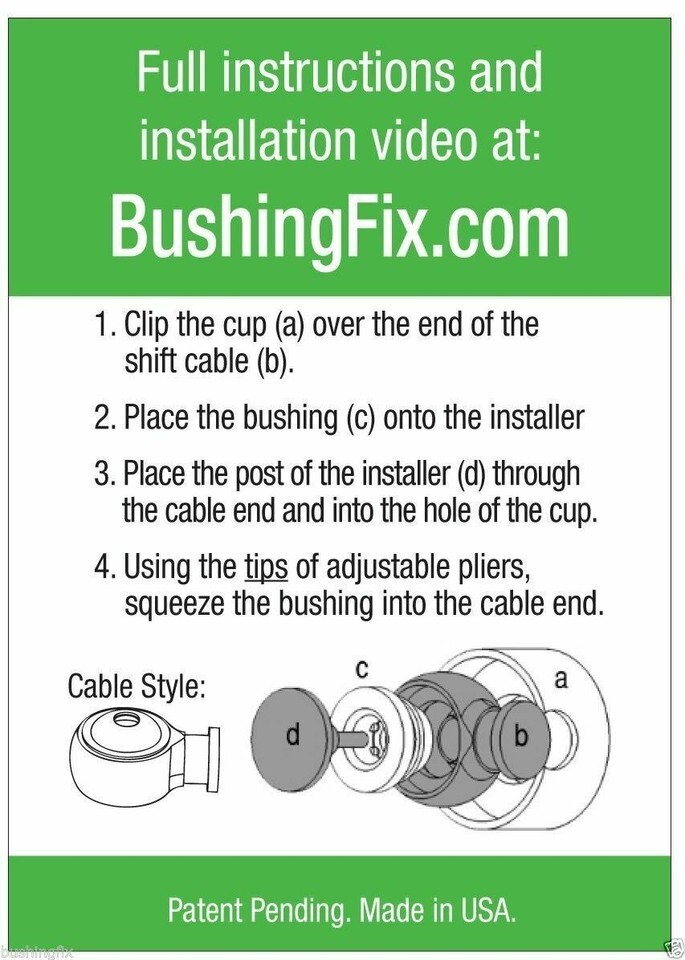 Full instructions and installation video at:

BushingFix.com

1. Clip the cup (a) over the end of the shift cable (b).

2. Place the bushing (c) onto the installer

3. Place the post of the installer (d) through the cable end and into the hole of the cup.

4. Using the tips of adjustable pliers, squeeze the bushing into the cable end.

Cable Style:

c

a

d

b

Patent Pending. Made in USA.

bushingfix