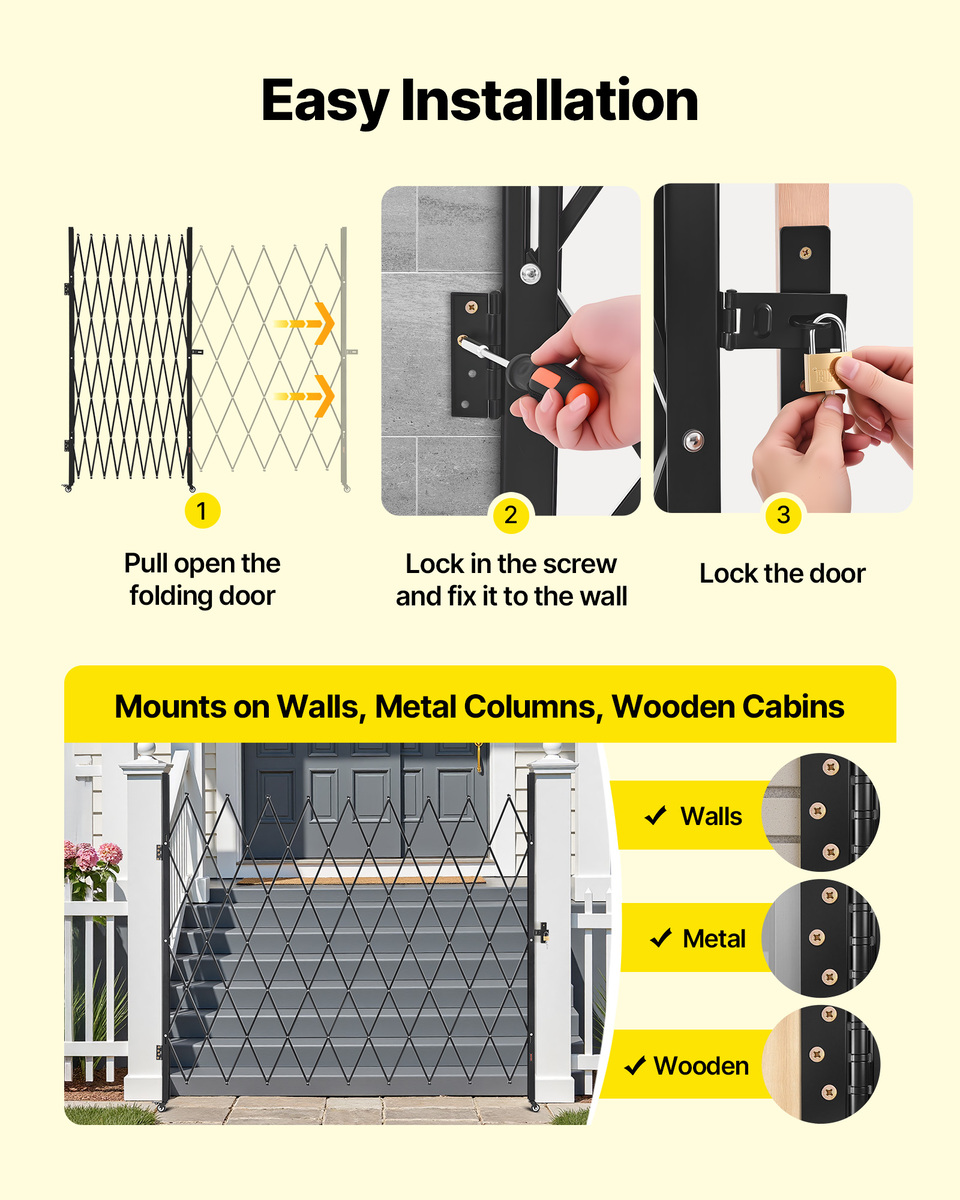 Easy Installation

1
Pull open the folding door

2
Lock in the screw and fix it to the wall

3
Lock the door

Mounts on Walls, Metal Columns, Wooden Cabins

✓ Walls

✓ Metal

✓ Wooden