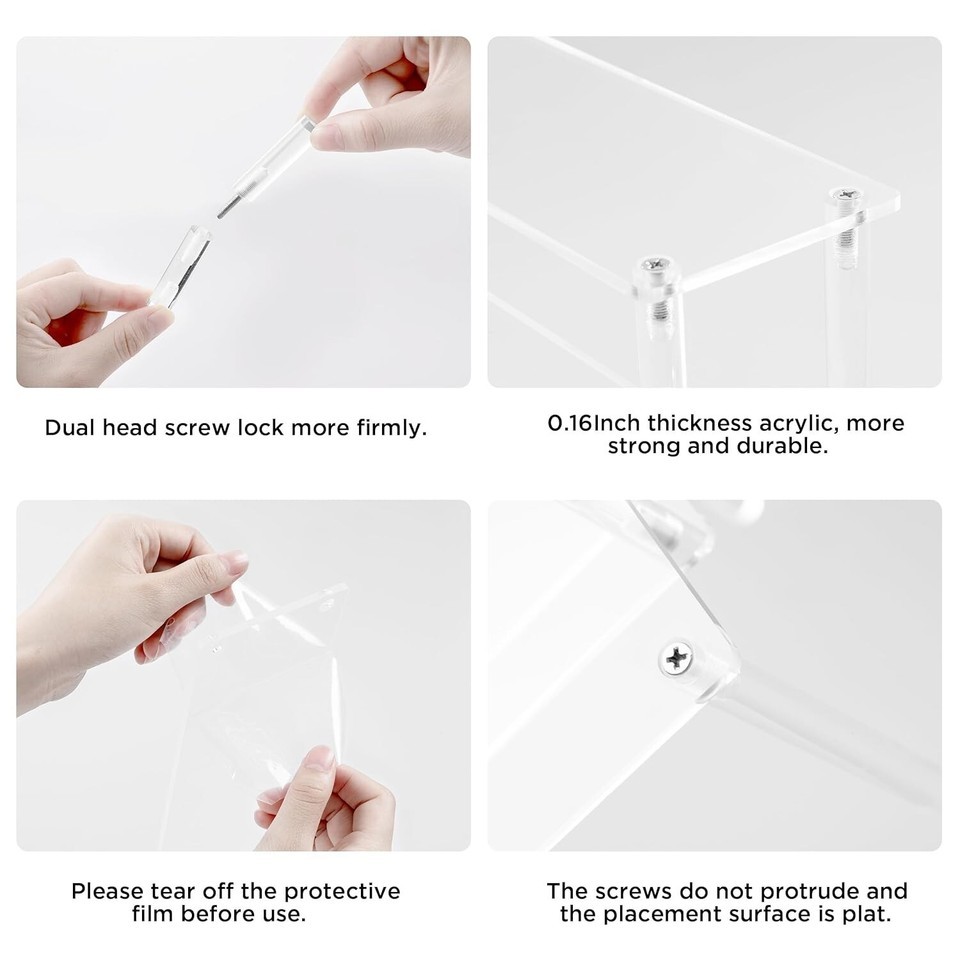 Dual head screw lock more firmly.

0.16Inch thickness acrylic, more strong and durable.

Please tear off the protective film before use.

The screws do not protrude and the placement surface is plat.