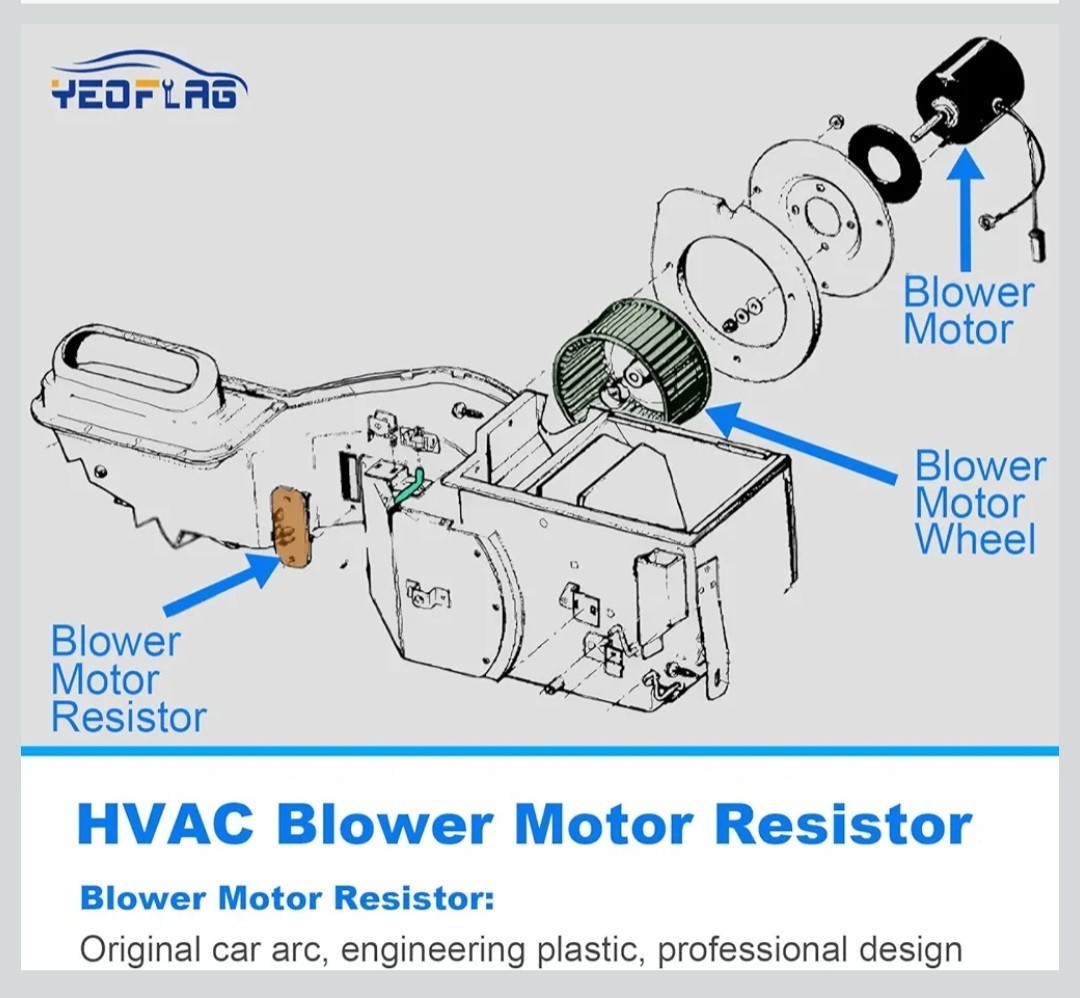 YEOFLAG

Blower Motor

Blower Motor Wheel

Blower Motor Resistor

HVAC Blower Motor Resistor

Blower Motor Resistor:

Original car arc, engineering plastic, professional design