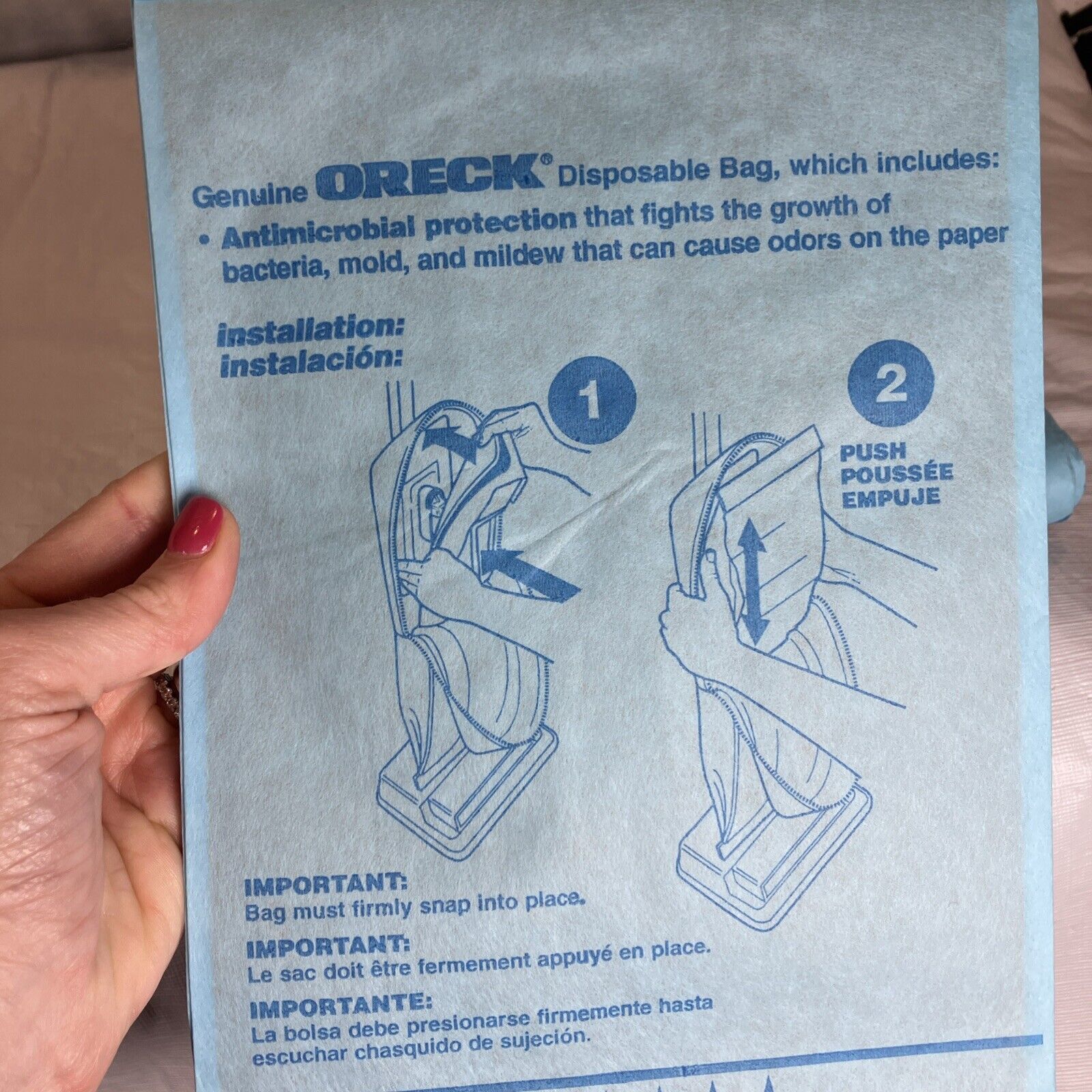 Genuine ORECK® Disposable Bag, which includes:
• Antimicrobial protection that fights the growth of bacteria, mold, and mildew that can cause odors on the paper

installation:
instalación:

1

2

PUSH
POUSSÉE
EMPUJE

IMPORTANT:
Bag must firmly snap into place.

IMPORTANT:
Le sac doit être fermement appuyé en place.

IMPORTANTE:
La bolsa debe presionarse firmemente hasta escuchar chasquido de sujeción.