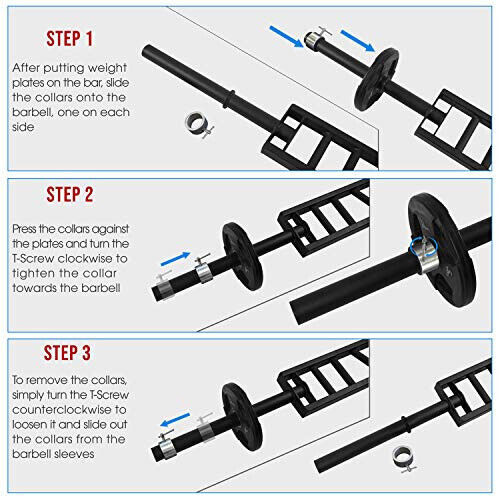 STEP 1

After putting weight plates on the bar, slide the collars onto the barbell, one on each side

STEP 2

Press the collars against the plates and turn the T-Screw clockwise to tighten the collar towards the barbell

STEP 3

To remove the collars, simply turn the T-Screw counterclockwise to loosen it and slide out the collars from the barbell sleeves