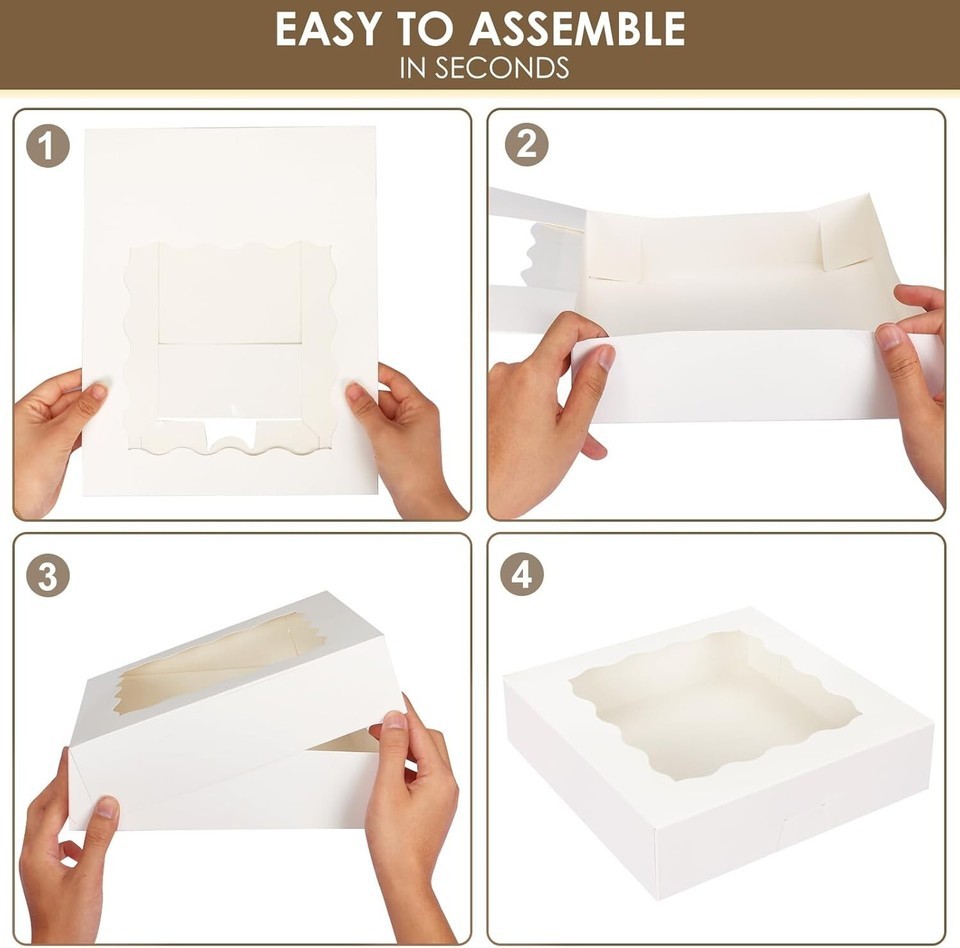 EASY TO ASSEMBLE
IN SECONDS

1

2

3

4