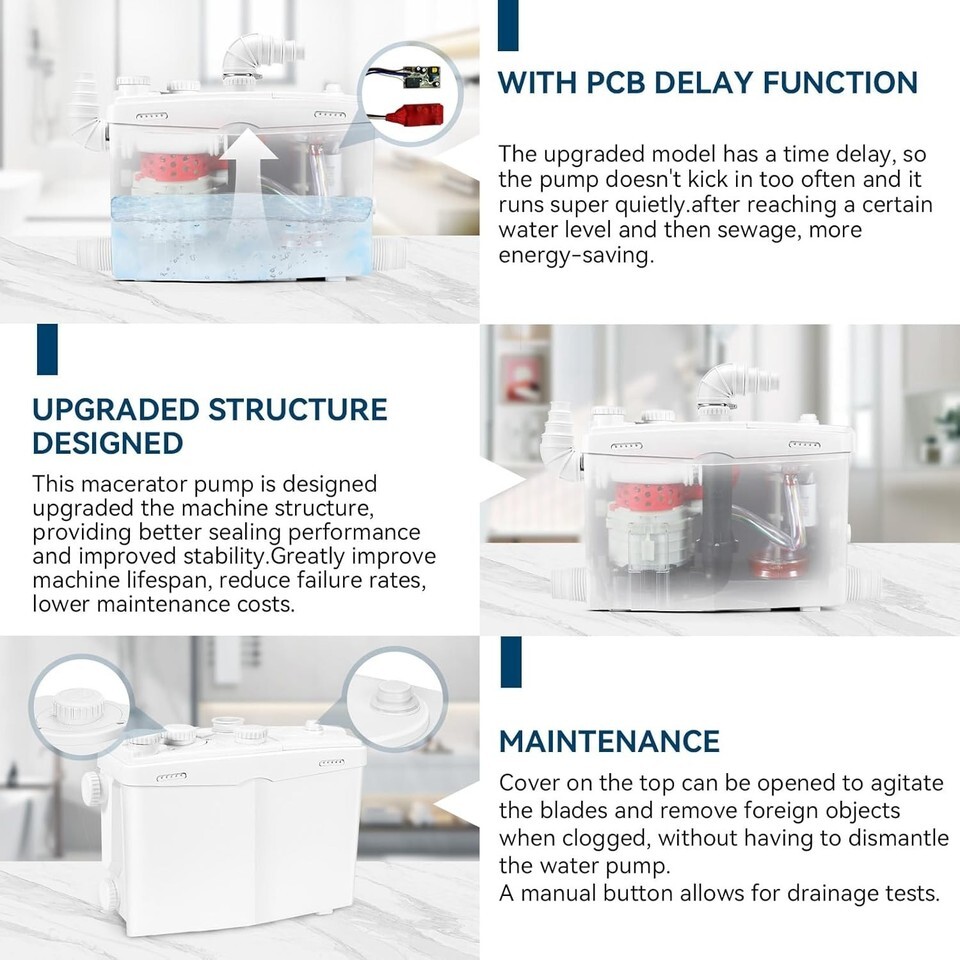 WITH PCB DELAY FUNCTION

The upgraded model has a time delay, so the pump doesn't kick in too often and it runs super quietly.after reaching a certain water level and then sewage, more energy-saving.

UPGRADED STRUCTURE DESIGNED

This macerator pump is designed upgraded the machine structure, providing better sealing performance and improved stability.Greatly improve machine lifespan, reduce failure rates, lower maintenance costs.

MAINTENANCE

Cover on the top can be opened to agitate the blades and remove foreign objects when clogged, without having to dismantle the water pump.
A manual button allows for drainage tests.