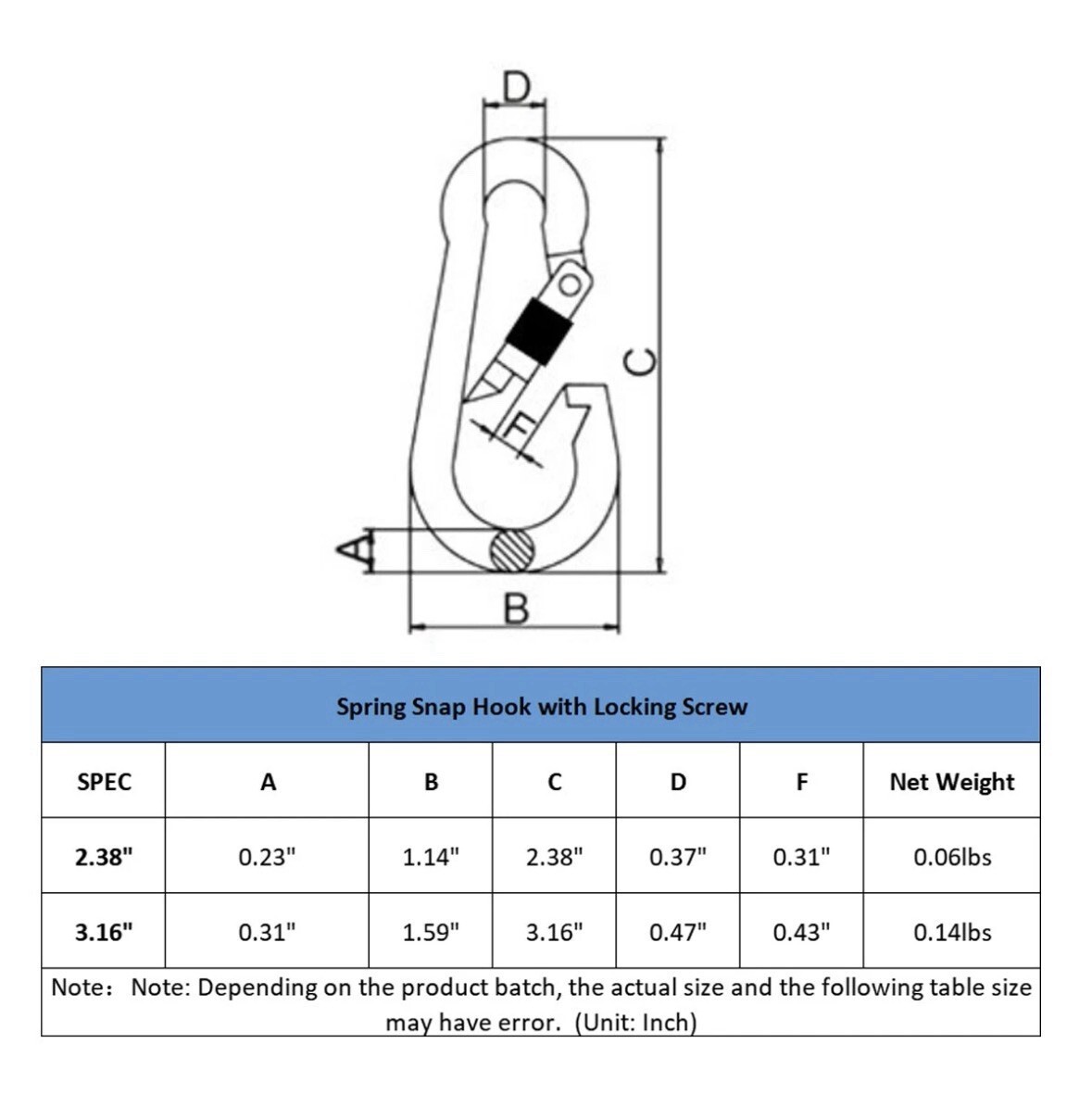 D

C

F

A

B

Spring Snap Hook with Locking Screw

| SPEC | A | B | C | D | F | Net Weight |
|---|---|---|---|---|---|---|
| 2.38" | 0.23" | 1.14" | 2.38" | 0.37" | 0.31" | 0.06lbs |
| 3.16" | 0.31" | 1.59" | 3.16" | 0.47" | 0.43" | 0.14lbs |

Note： Note: Depending on the product batch, the actual size and the following table size may have error. (Unit: Inch)