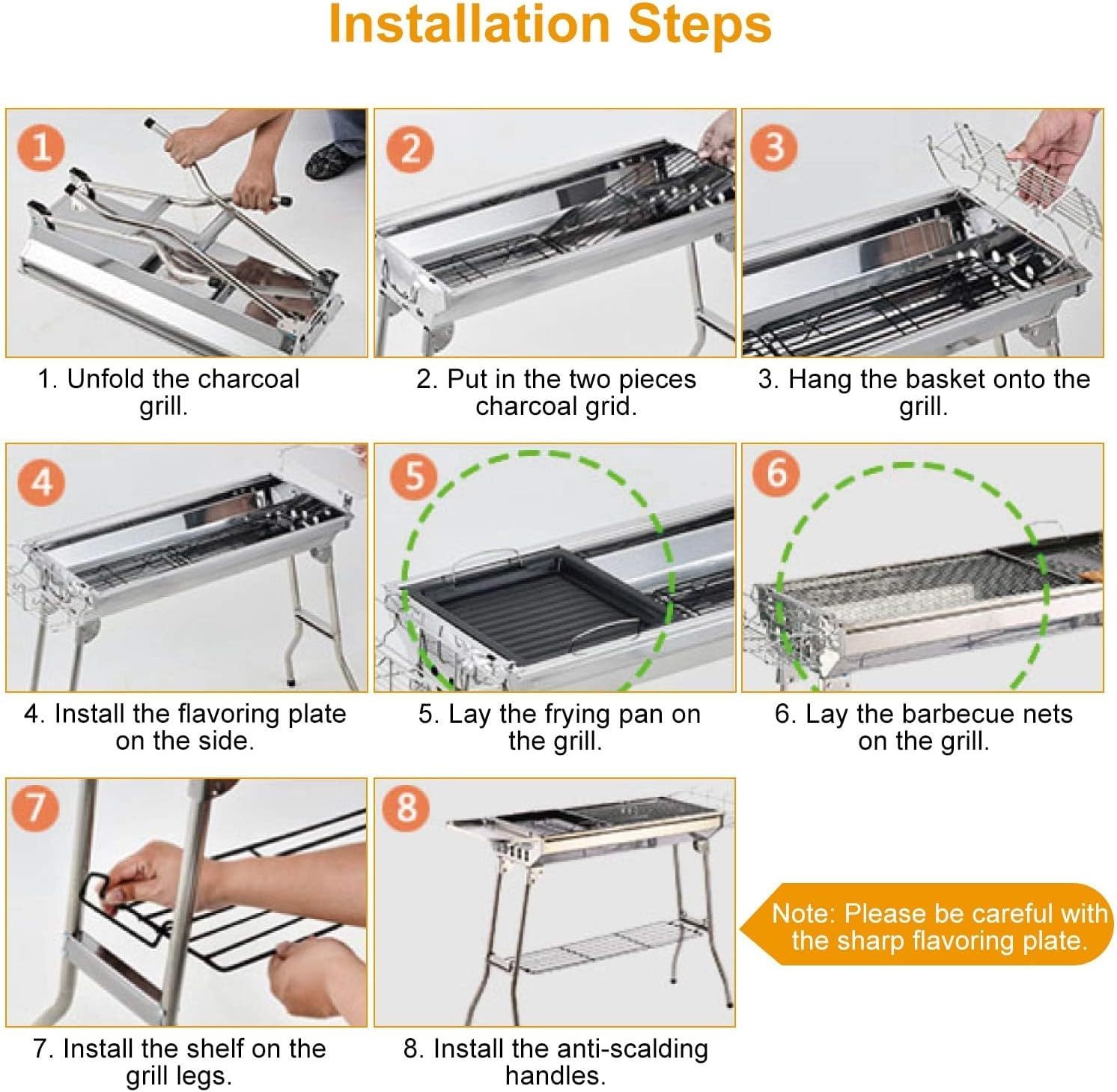 Installation Steps

1

1. Unfold the charcoal grill.

2

2. Put in the two pieces charcoal grid.

3

3. Hang the basket onto the grill.

4

4. Install the flavoring plate on the side.

5

5. Lay the frying pan on the grill.

6

6. Lay the barbecue nets on the grill.

7

7. Install the shelf on the grill legs.

8

8. Install the anti-scalding handles.

Note: Please be careful with the sharp flavoring plate.