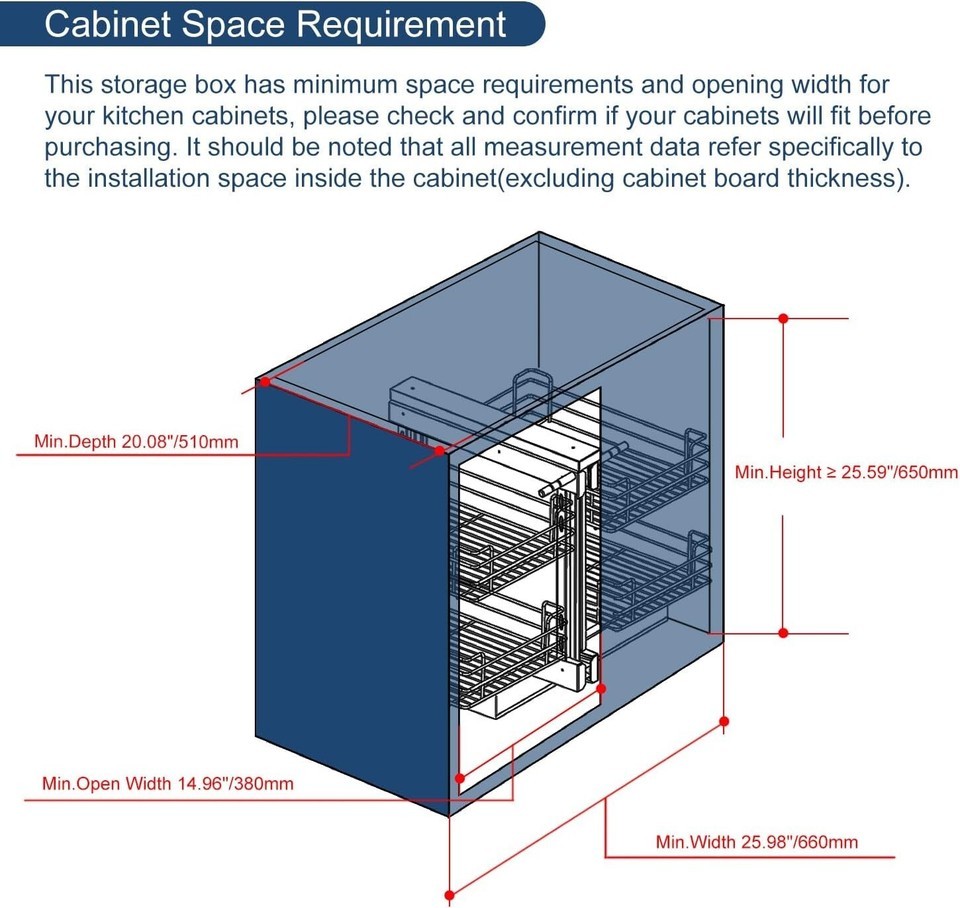 Cabinet Space Requirement

This storage box has minimum space requirements and opening width for your kitchen cabinets, please check and confirm if your cabinets will fit before purchasing. It should be noted that all measurement data refer specifically to the installation space inside the cabinet(excluding cabinet board thickness).

Min.Depth 20.08"/510mm

Min.Height ≥ 25.59"/650mm

Min.Open Width 14.96"/380mm

Min.Width 25.98"/660mm