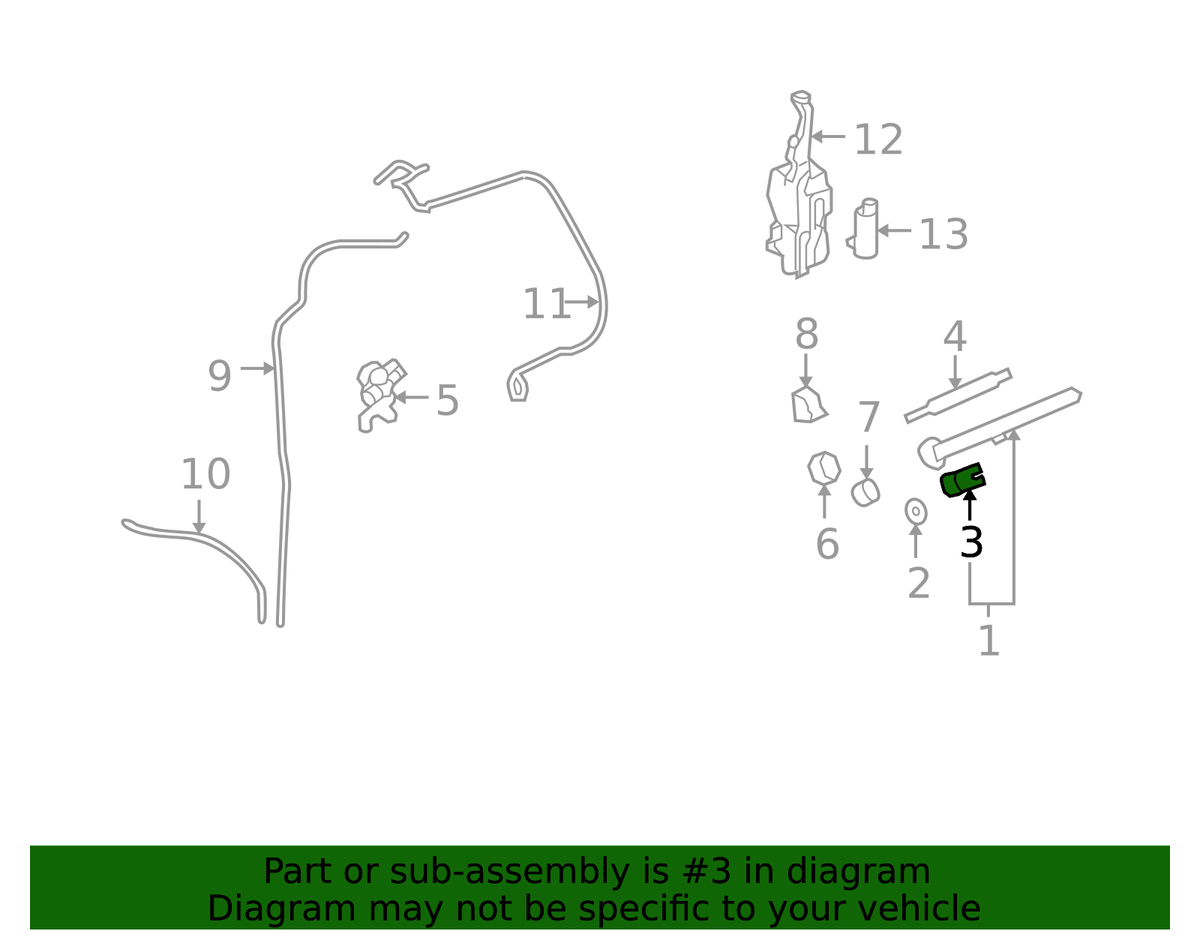 12

13

11

9

5

8

4

7

10

6

3

2

1

Part or sub-assembly is #3 in diagram
Diagram may not be specific to your vehicle