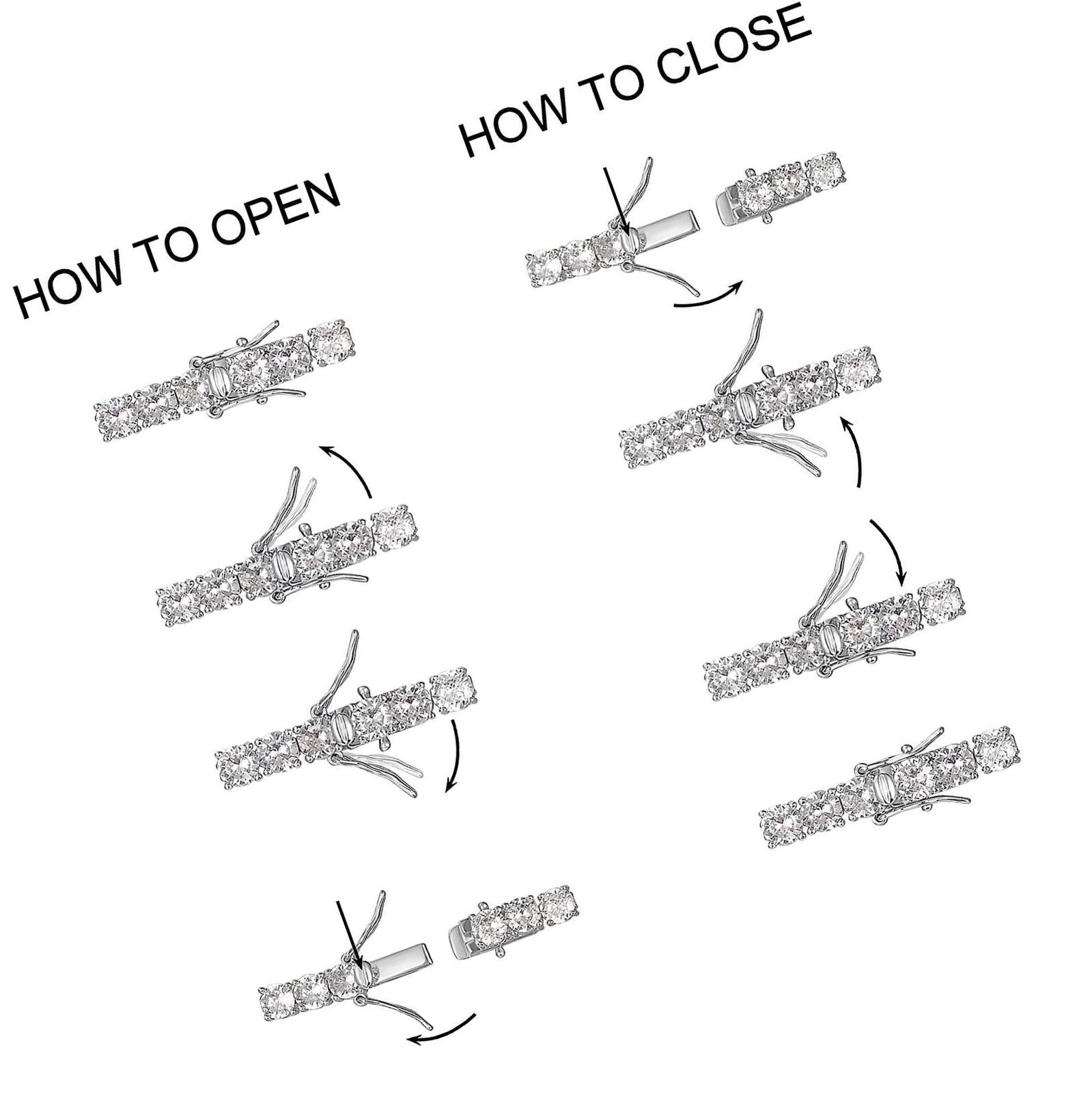 HOW TO OPEN

HOW TO CLOSE