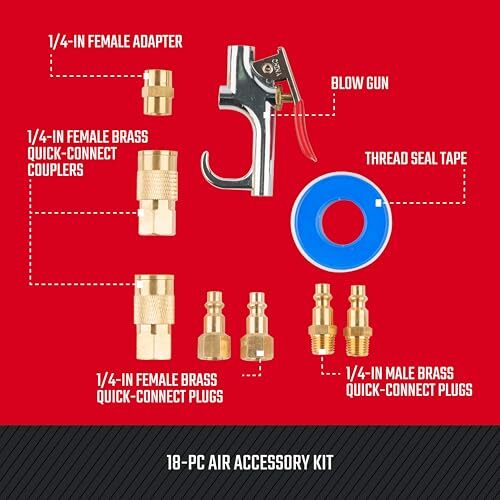 1/4-IN FEMALE ADAPTER

BLOW GUN

1/4-IN FEMALE BRASS QUICK-CONNECT COUPLERS

THREAD SEAL TAPE

1/4-IN FEMALE BRASS QUICK-CONNECT PLUGS

1/4-IN MALE BRASS QUICK-CONNECT PLUGS

18-PC AIR ACCESSORY KIT