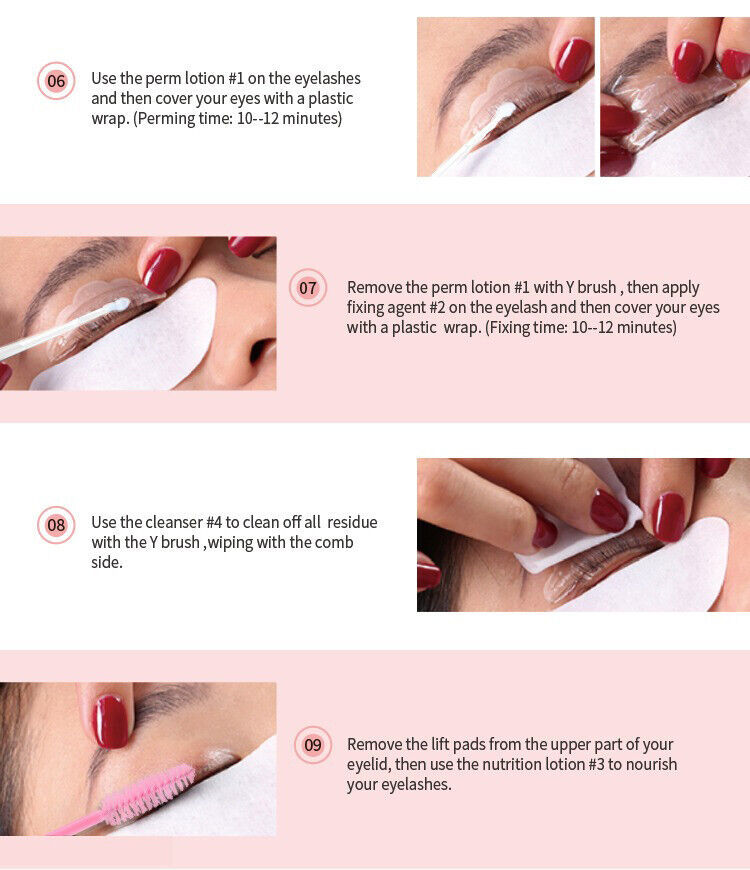 06 Use the perm lotion #1 on the eyelashes and then cover your eyes with a plastic wrap. (Perming time: 10--12 minutes)

07 Remove the perm lotion #1 with Y brush , then apply fixing agent #2 on the eyelash and then cover your eyes with a plastic wrap. (Fixing time: 10--12 minutes)

08 Use the cleanser #4 to clean off all residue with the Y brush ,wiping with the comb side.

09 Remove the lift pads from the upper part of your eyelid, then use the nutrition lotion #3 to nourish your eyelashes.