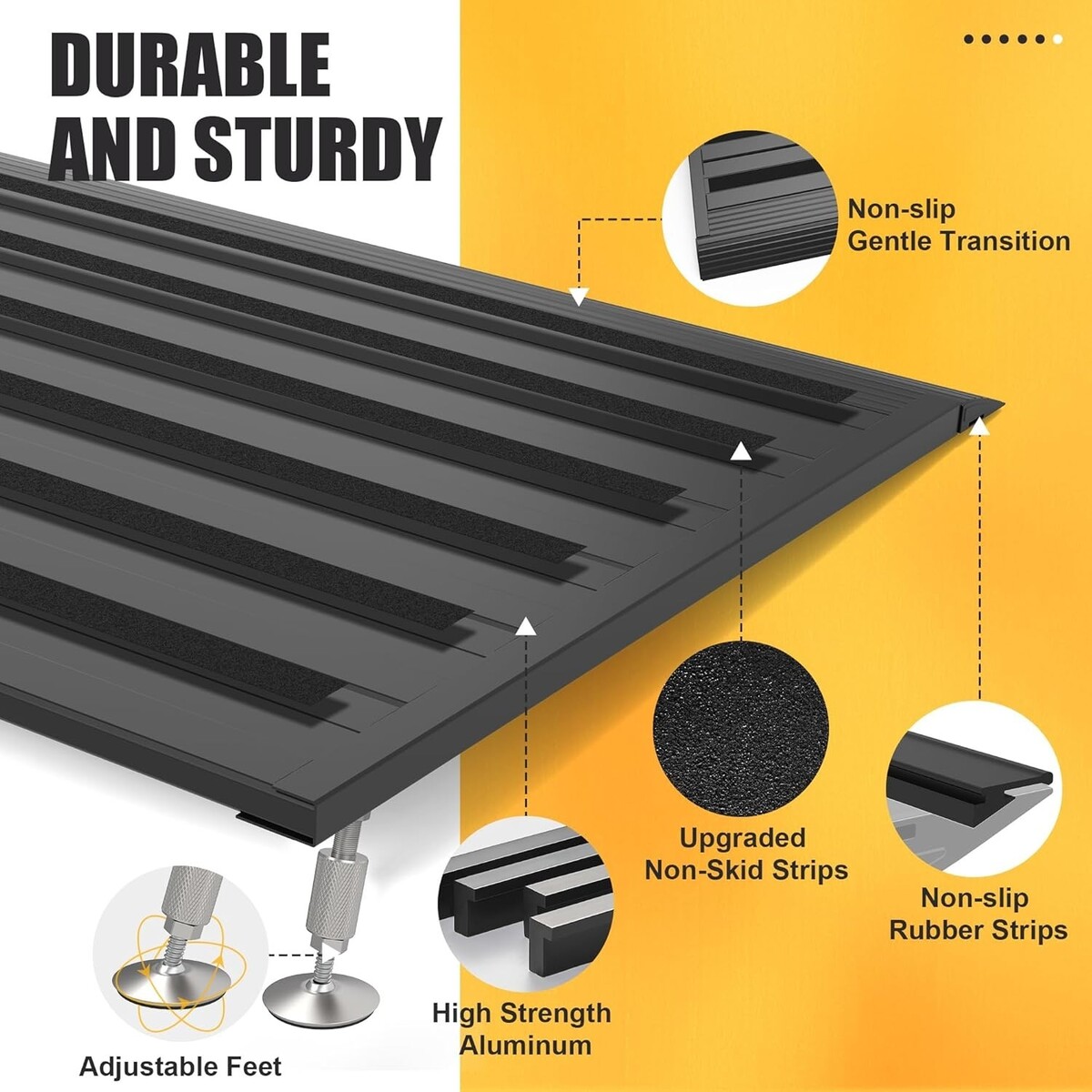 DURABLE AND STURDY

Non-slip Gentle Transition

Upgraded Non-Skid Strips

Non-slip Rubber Strips

High Strength Aluminum

Adjustable Feet