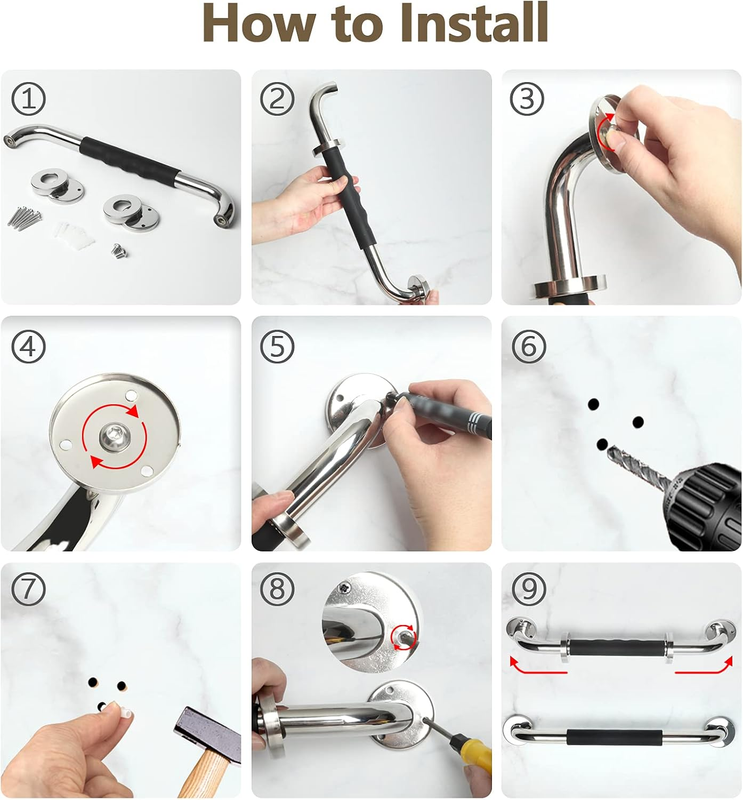 How to Install

①

②

③

④

⑤

⑥

⑦

⑧

⑨