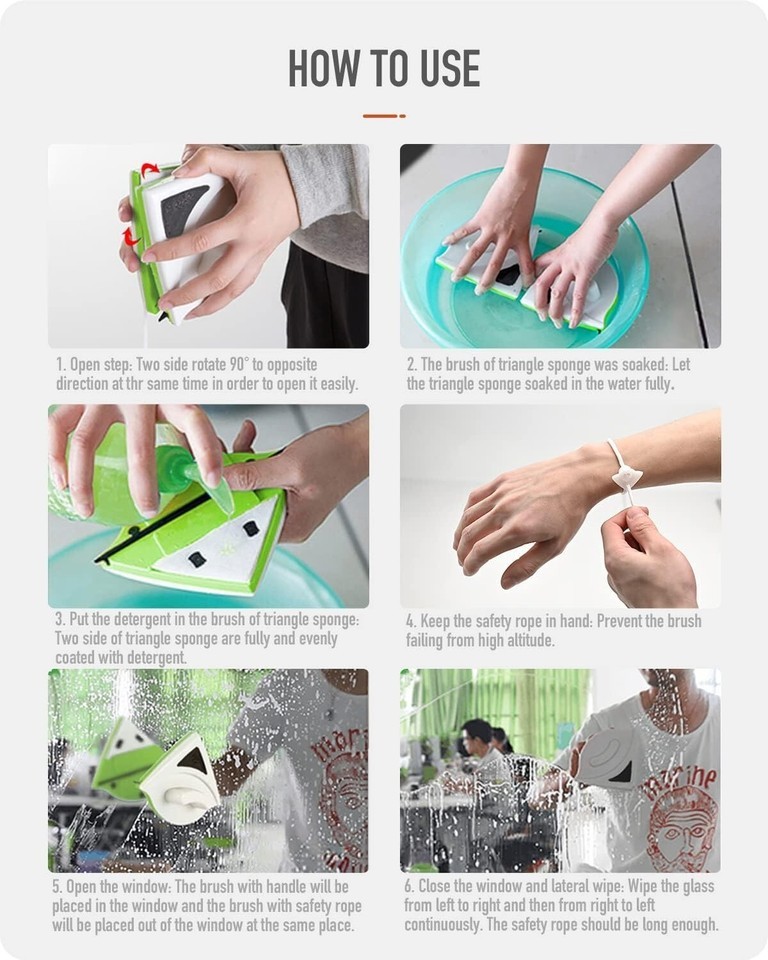 HOW TO USE

1. Open step: Two side rotate 90° to opposite direction at thr same time in order to open it easily.

2. The brush of triangle sponge was soaked: Let the triangle sponge soaked in the water fully.

3. Put the detergent in the brush of triangle sponge: Two side of triangle sponge are fully and evenly coated with detergent.

4. Keep the safety rope in hand: Prevent the brush failing from high altitude.

5. Open the window: The brush with handle will be placed in the window and the brush with safety rope will be placed out of the window at the same place.

6. Close the window and lateral wipe: Wipe the glass from left to right and then from right to left continuously. The safety rope should be long enough.