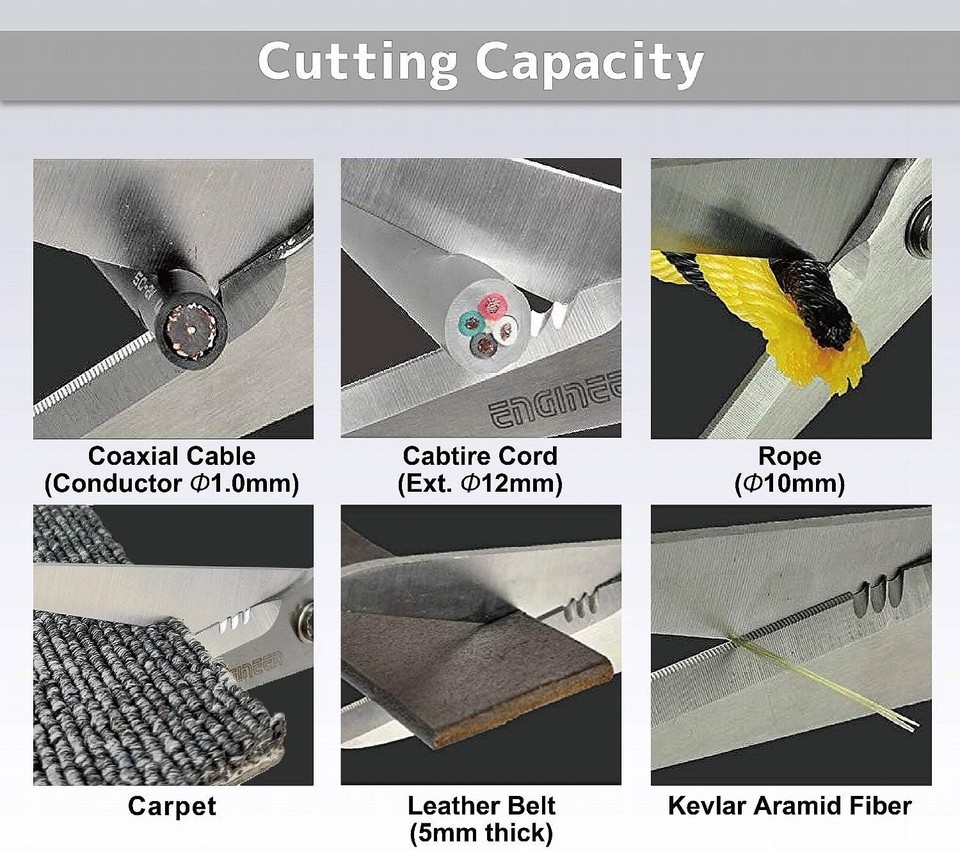 Cutting Capacity

ENGINEER

Coaxial Cable
(Conductor $\Phi$1.0mm)

Cabtire Cord
(Ext. $\Phi$12mm)

Rope
($\Phi$10mm)

ENGINEER

Carpet

Leather Belt
(5mm thick)

Kevlar Aramid Fiber