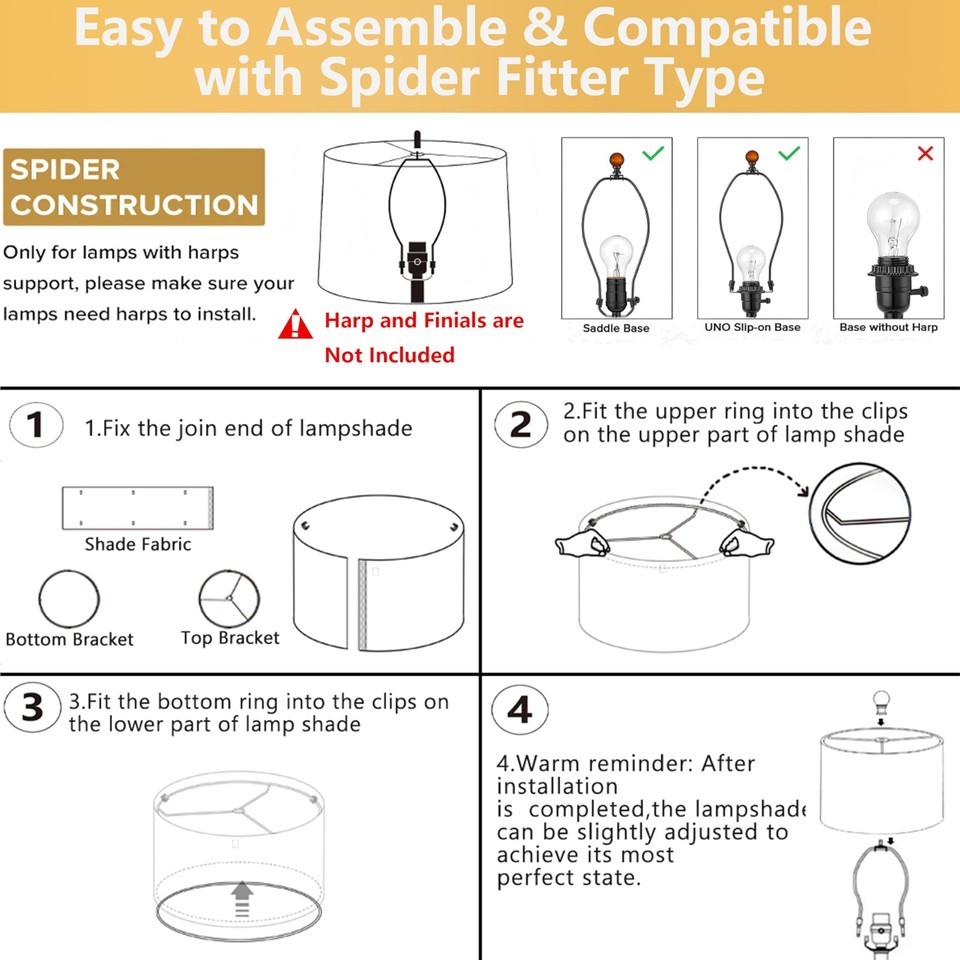 Easy to Assemble & Compatible with Spider Fitter Type

SPIDER CONSTRUCTION

Only for lamps with harps support, please make sure your lamps need harps to install.

Harp and Finials are Not Included

Saddle Base

UNO Slip-on Base

Base without Harp

1

1.Fix the join end of lampshade

Shade Fabric

Bottom Bracket

Top Bracket

2

2.Fit the upper ring into the clips on the upper part of lamp shade

3

3.Fit the bottom ring into the clips on the lower part of lamp shade

4

4.Warm reminder: After installation is completed,the lampshade can be slightly adjusted to achieve its most perfect state.