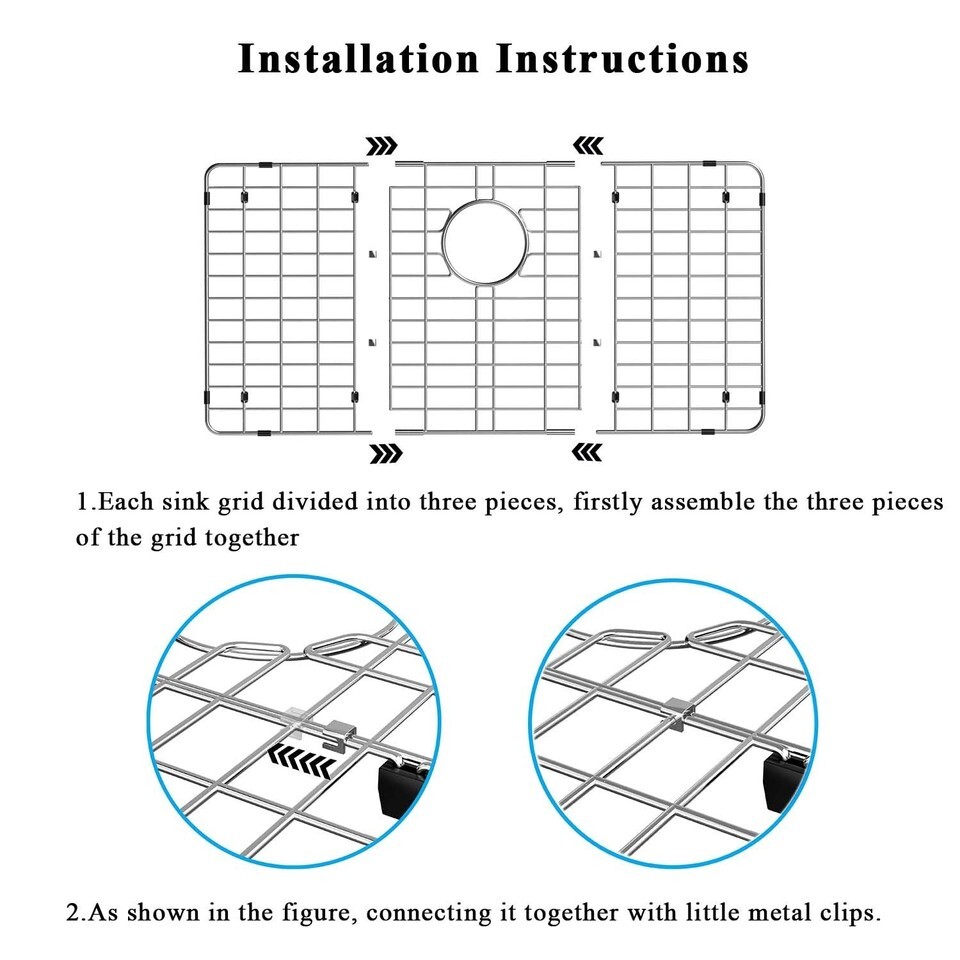 Installation Instructions

1.Each sink grid divided into three pieces, firstly assemble the three pieces of the grid together

2.As shown in the figure, connecting it together with little metal clips.