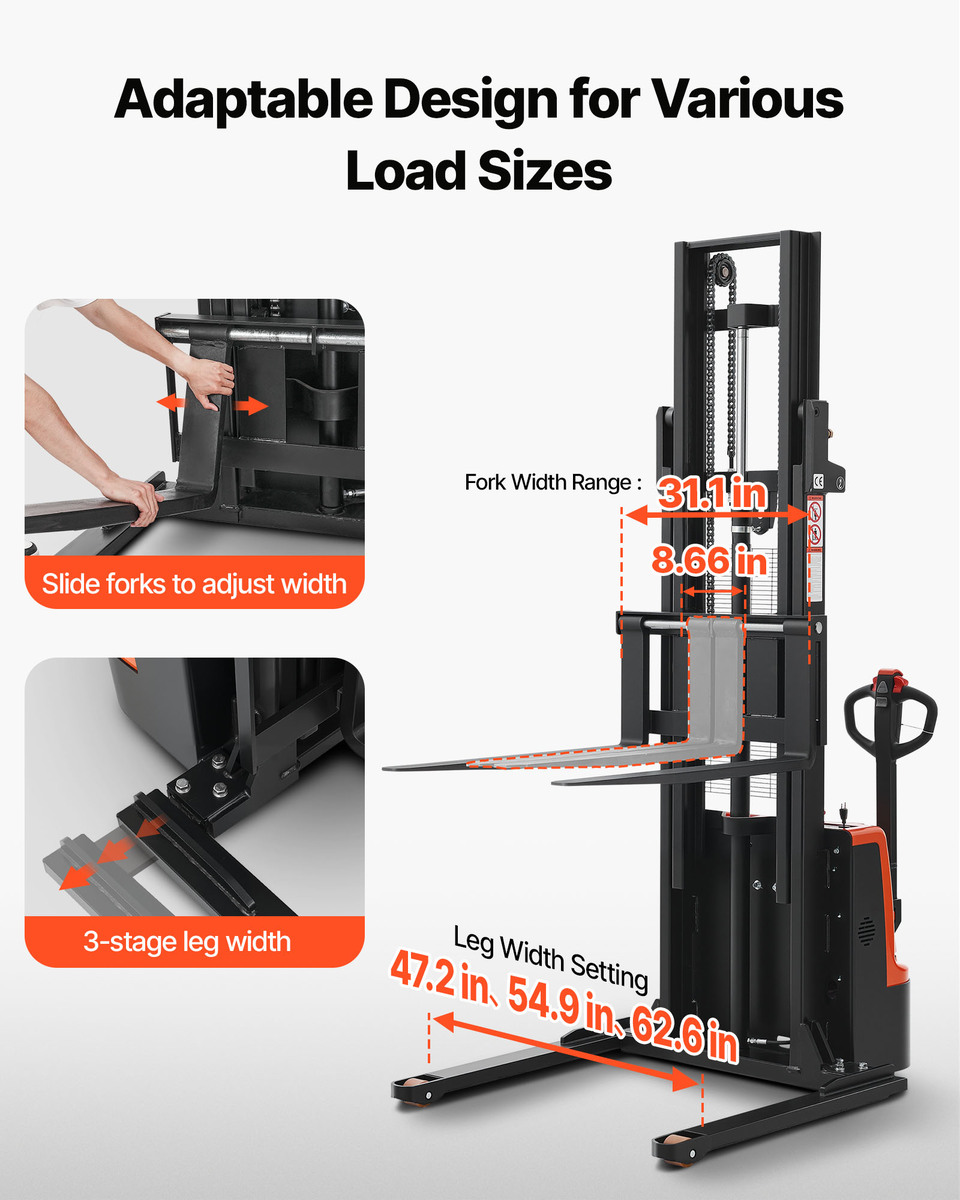 Adaptable Design for Various Load Sizes

Slide forks to adjust width

3-stage leg width

Fork Width Range : 31.1 in

8.66 in

Leg Width Setting

47.2 in、54.9 in、62.6 in