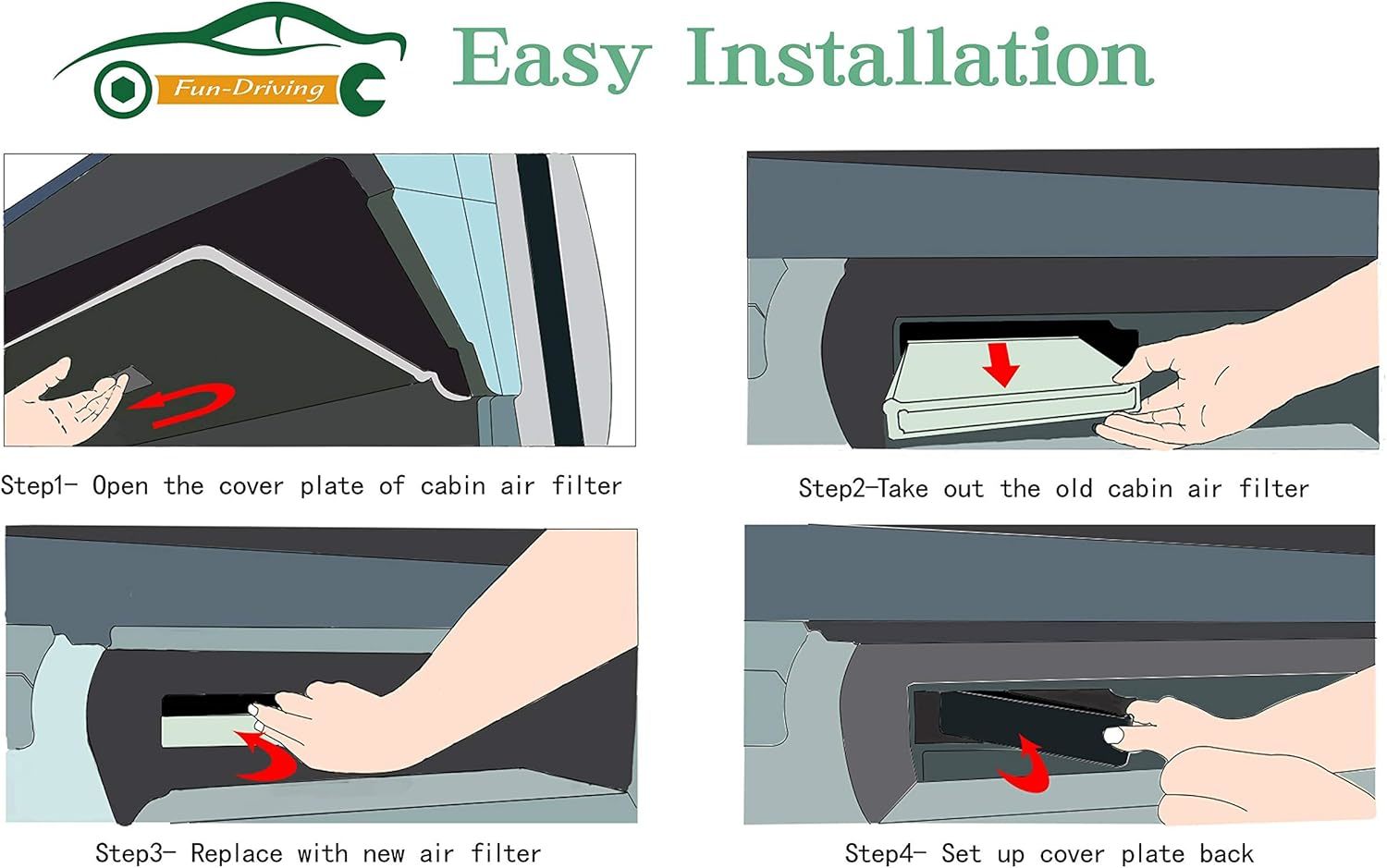 Fun-Driving

Easy Installation

Step1- Open the cover plate of cabin air filter

Step2-Take out the old cabin air filter

Step3- Replace with new air filter

Step4- Set up cover plate back