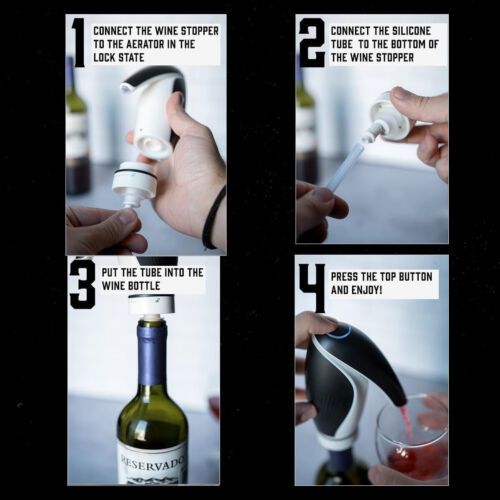 1 CONNECT THE WINE STOPPER TO THE AERATOR IN THE LOCK STATE

2 CONNECT THE SILICONE TUBE TO THE BOTTOM OF THE WINE STOPPER

3 PUT THE TUBE INTO THE WINE BOTTLE

RESERVADO

4 PRESS THE TOP BUTTON AND ENJOY!