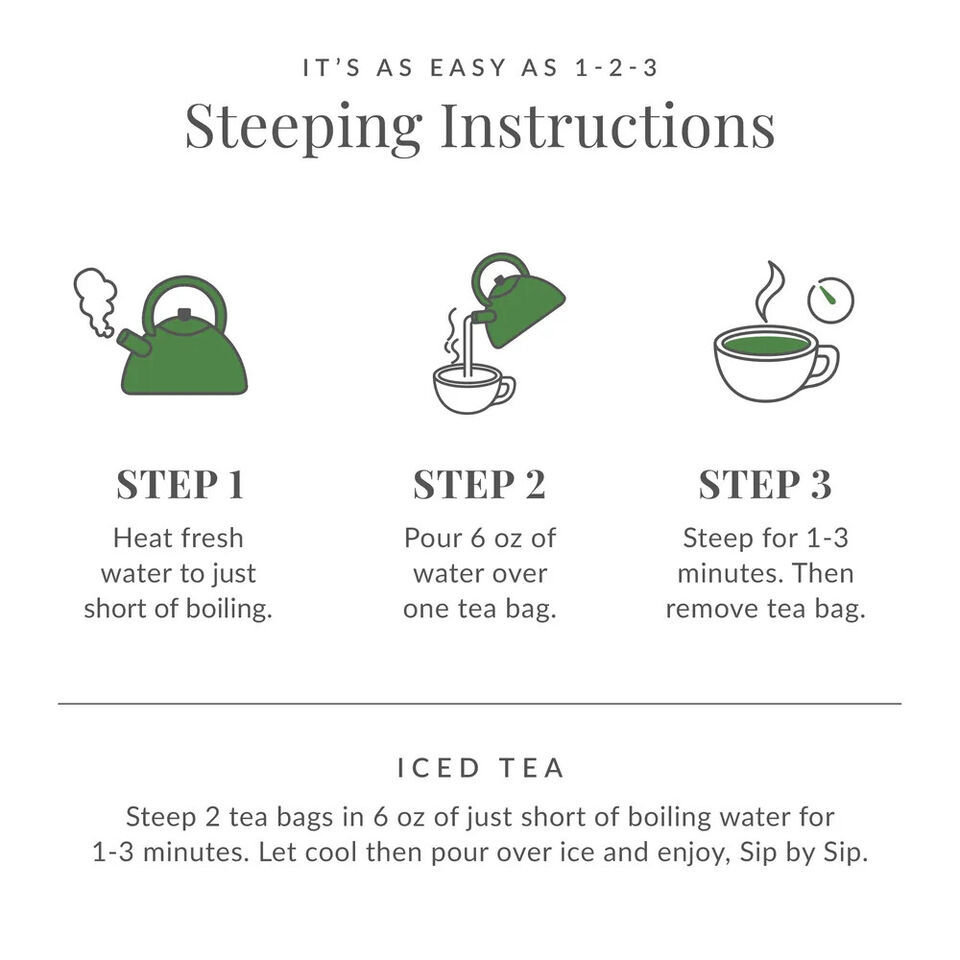 IT'S AS EASY AS 1-2-3
Steeping Instructions

STEP 1
Heat fresh water to just short of boiling.

STEP 2
Pour 6 oz of water over one tea bag.

STEP 3
Steep for 1-3 minutes. Then remove tea bag.

ICED TEA
Steep 2 tea bags in 6 oz of just short of boiling water for 1-3 minutes. Let cool then pour over ice and enjoy, Sip by Sip.