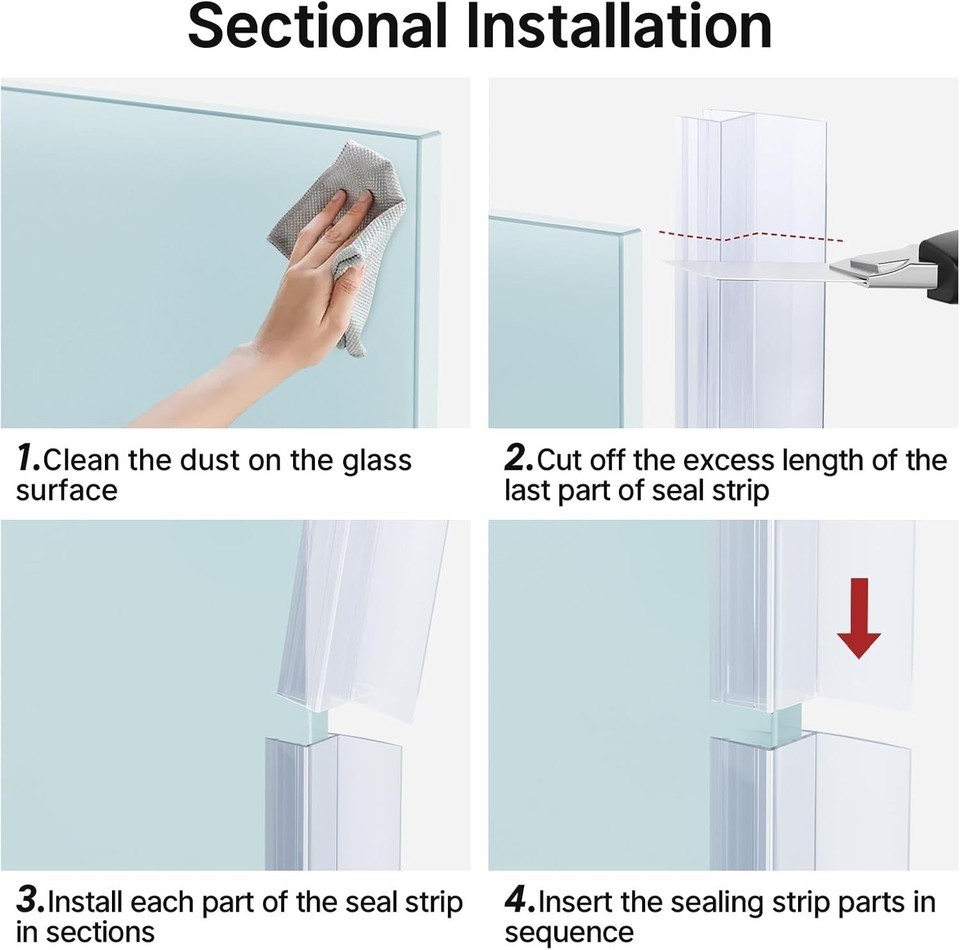 Sectional Installation

1.Clean the dust on the glass surface

2.Cut off the excess length of the last part of seal strip

3.Install each part of the seal strip in sections

4.Insert the sealing strip parts in sequence