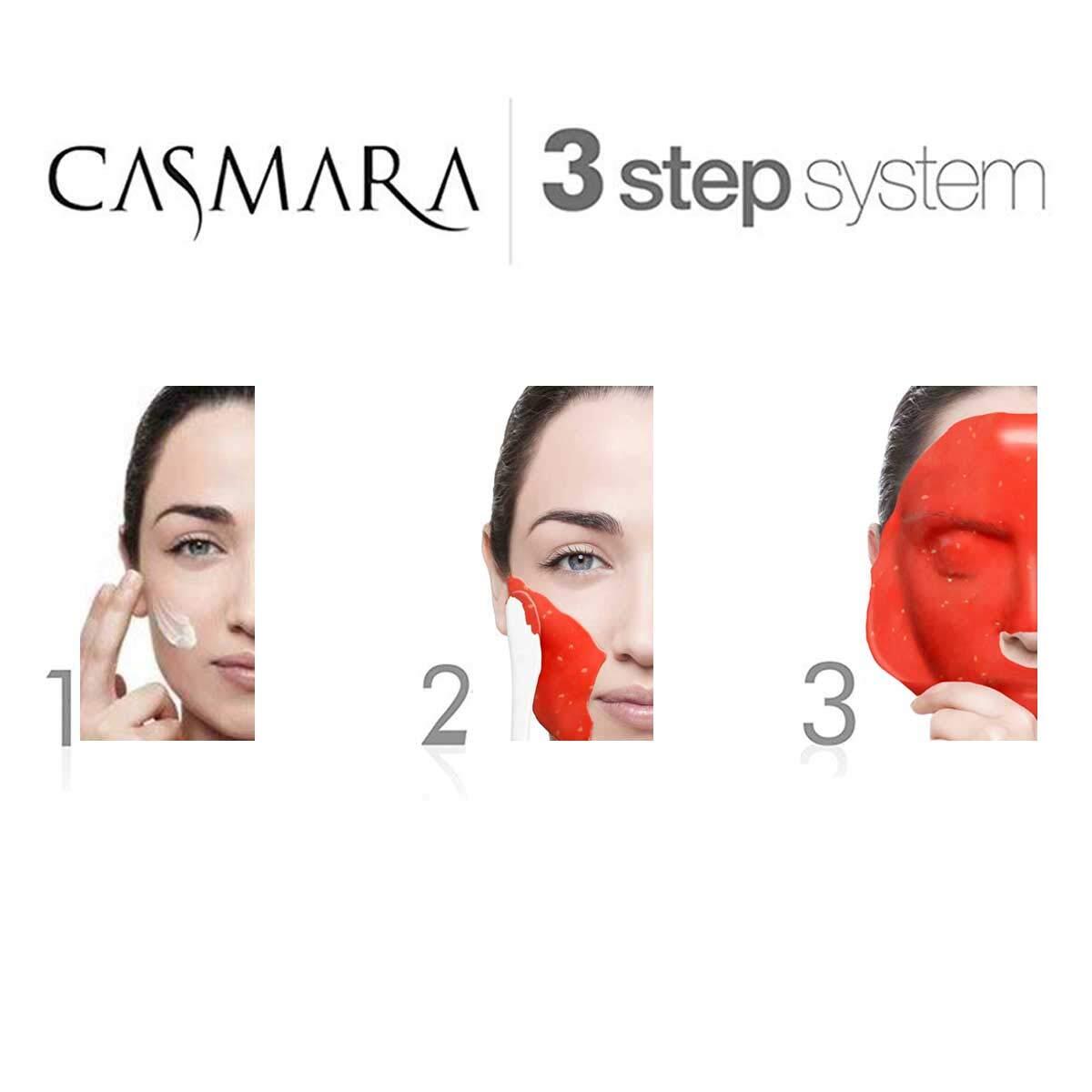 CASMARA

3 step system

1

2

3