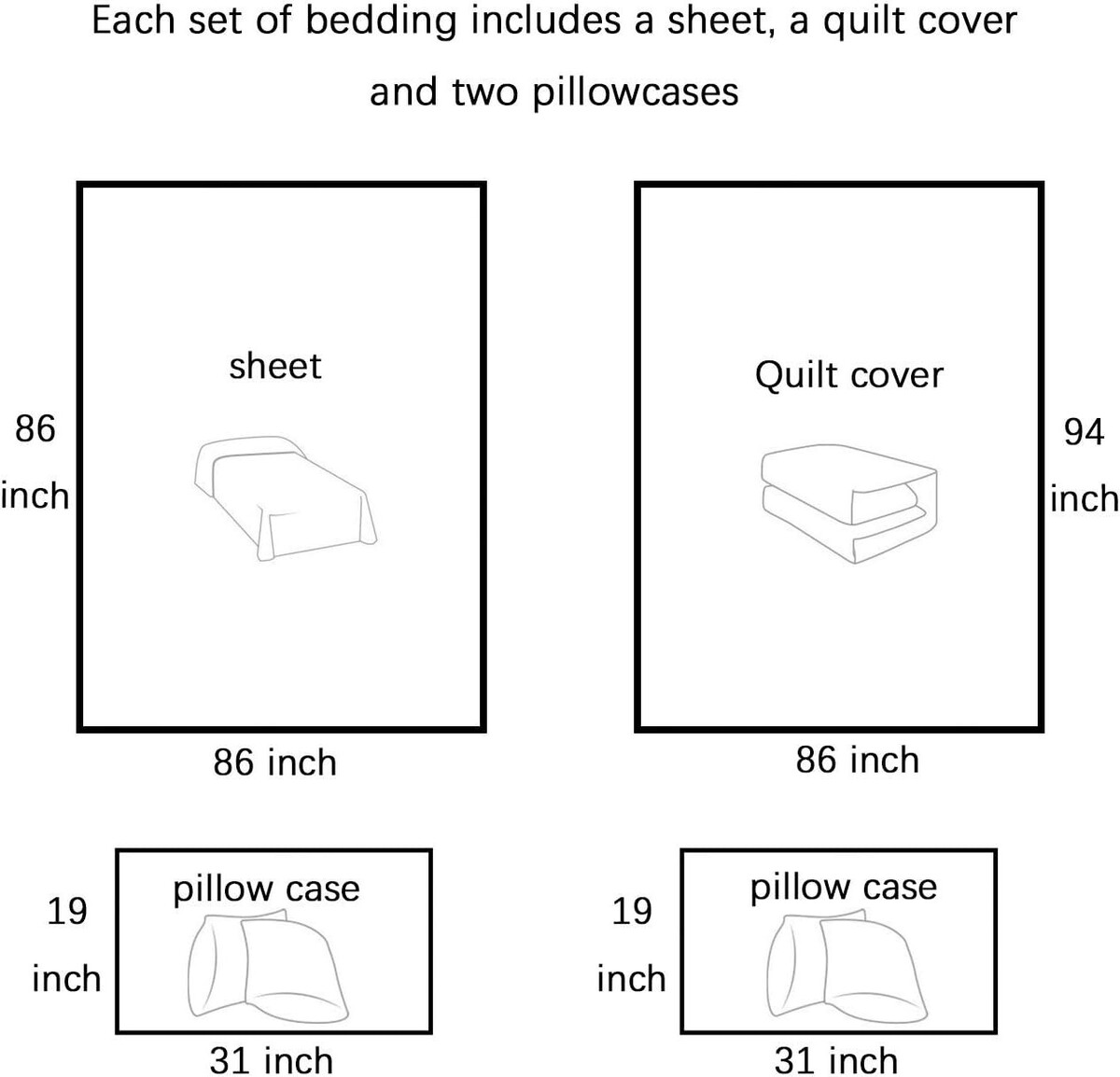 Each set of bedding includes a sheet, a quilt cover and two pillowcases

86 inch

sheet

86 inch

Quilt cover

94 inch

86 inch

19 inch

pillow case

31 inch

19 inch

pillow case

31 inch