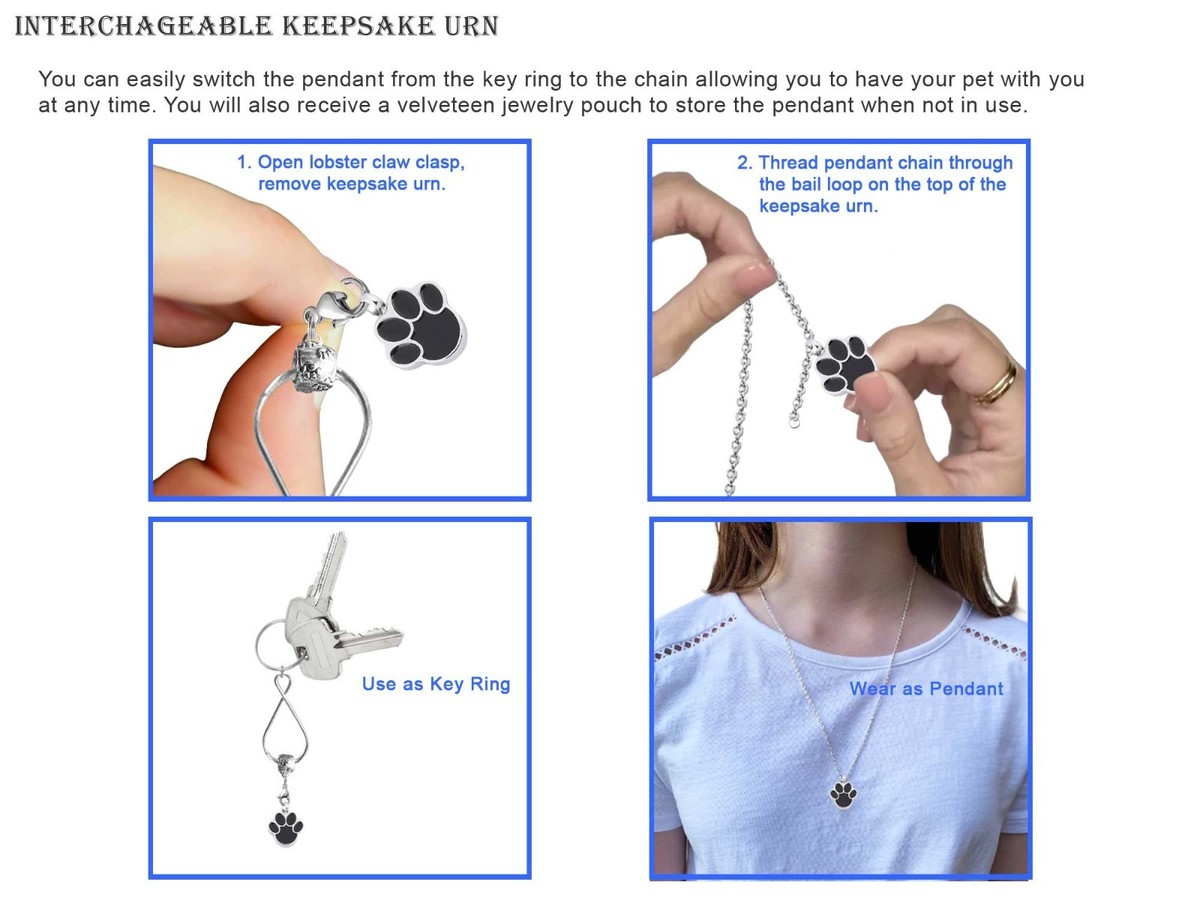 INTERCHAGEABLE KEEPSAKE URN

You can easily switch the pendant from the key ring to the chain allowing you to have your pet with you at any time. You will also receive a velveteen jewelry pouch to store the pendant when not in use.

1. Open lobster claw clasp, remove keepsake urn.

2. Thread pendant chain through the bail loop on the top of the keepsake urn.

Use as Key Ring

Wear as Pendant