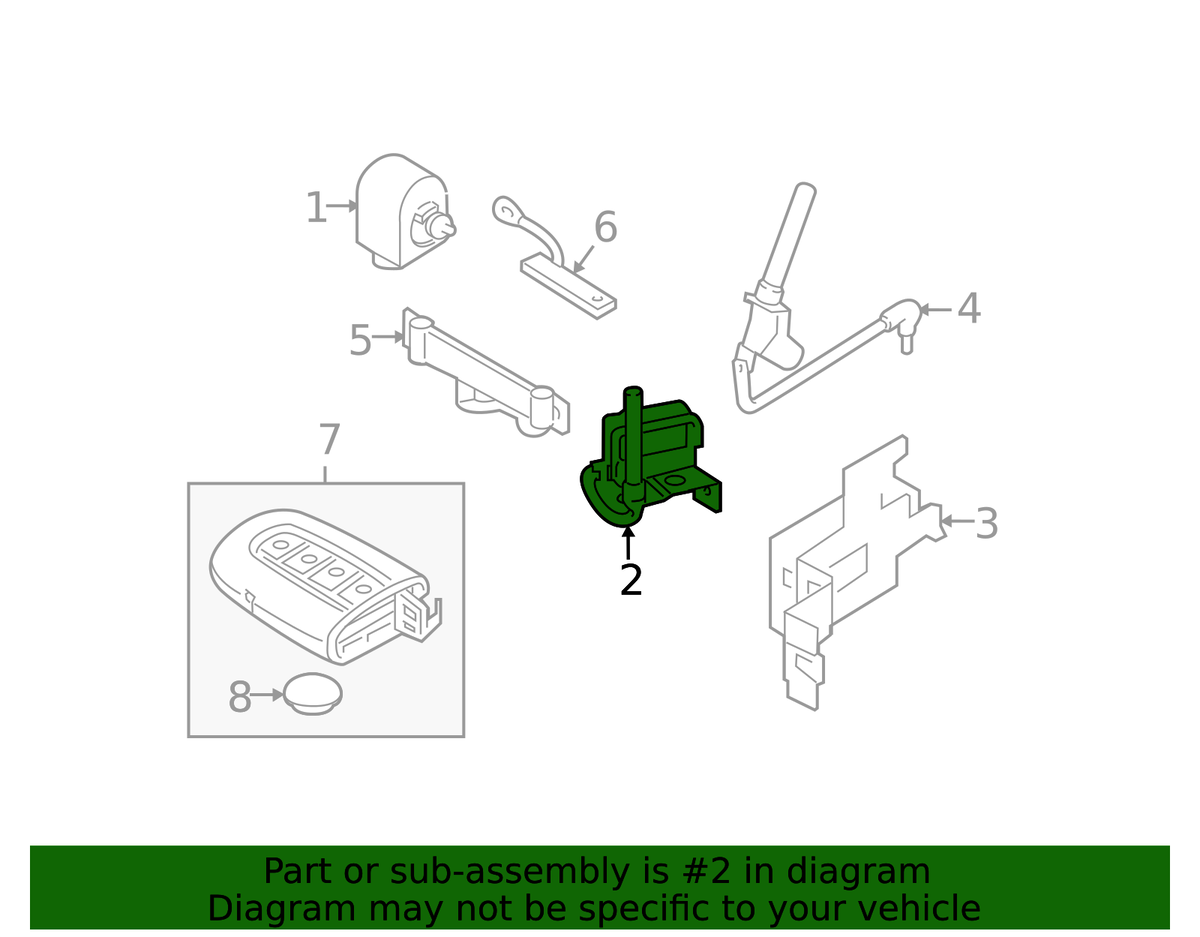 1
6
4
5
7
2
3
8

Part or sub-assembly is #2 in diagram
Diagram may not be specific to your vehicle