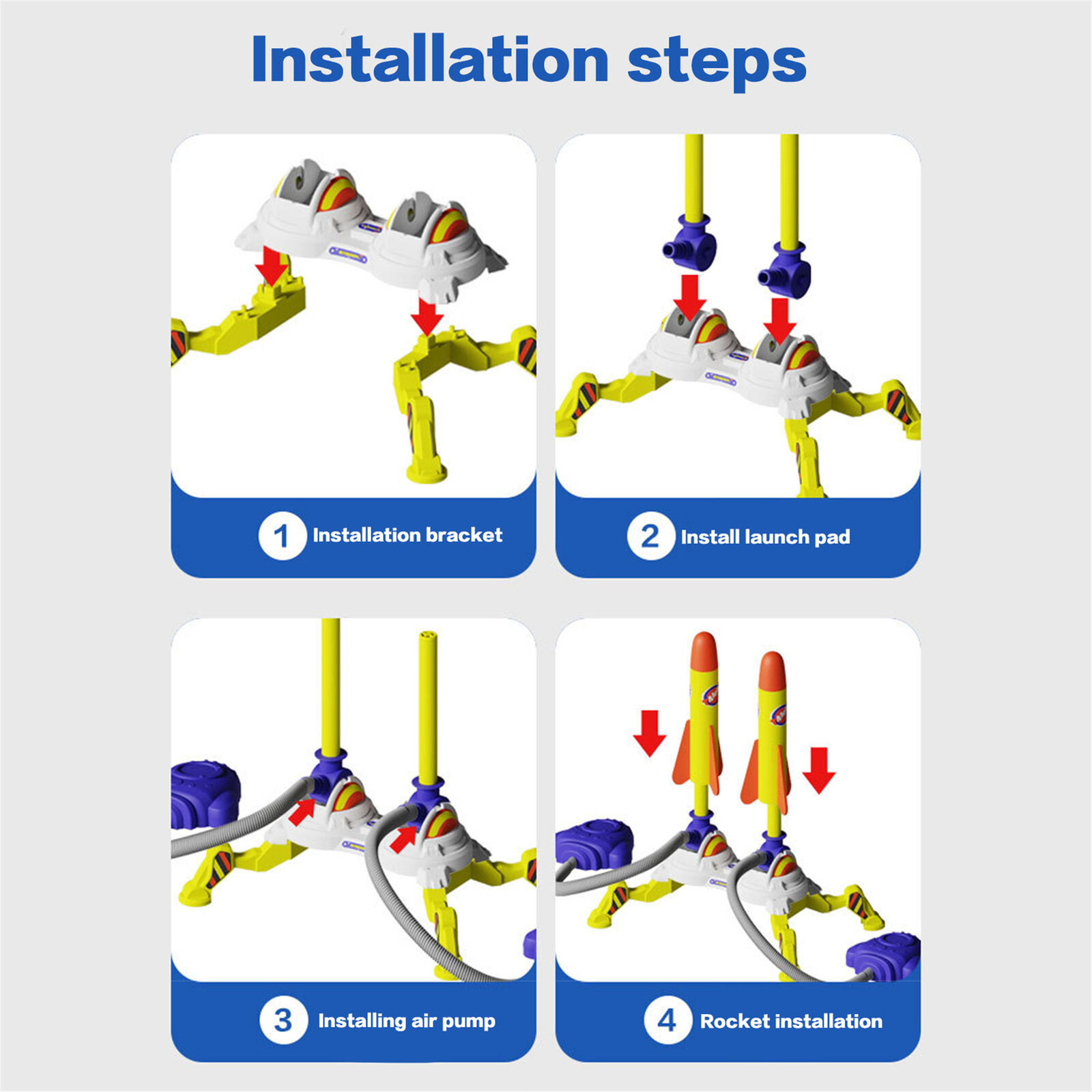 Installation steps

1 Installation bracket

2 Install launch pad

3 Installing air pump

4 Rocket installation