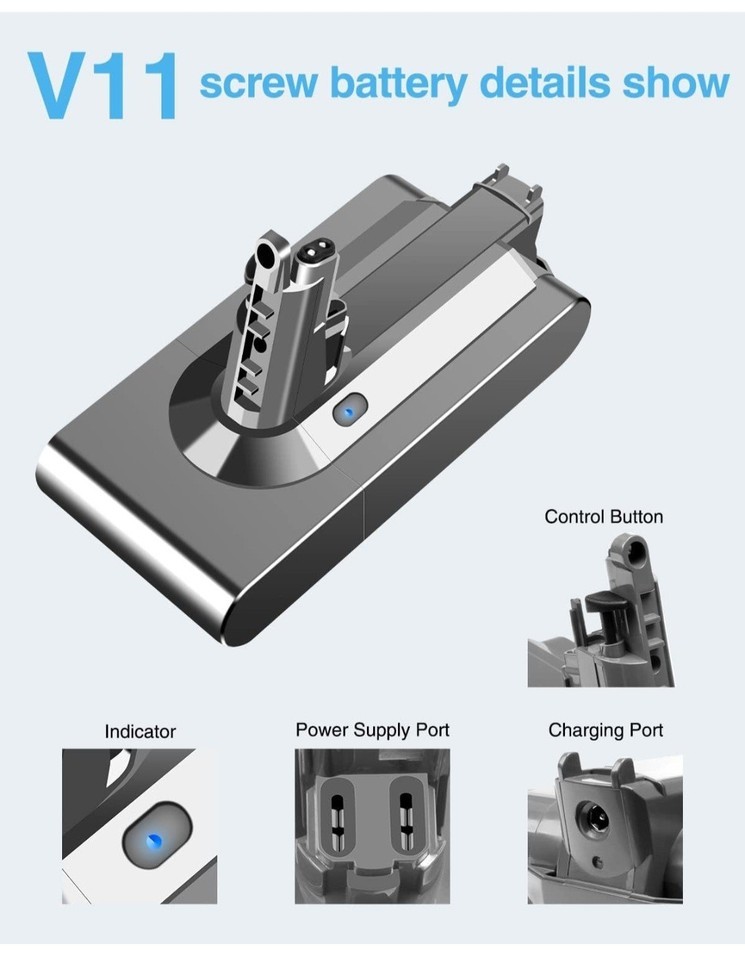 V11 screw battery details show

Control Button

Indicator

Power Supply Port

Charging Port