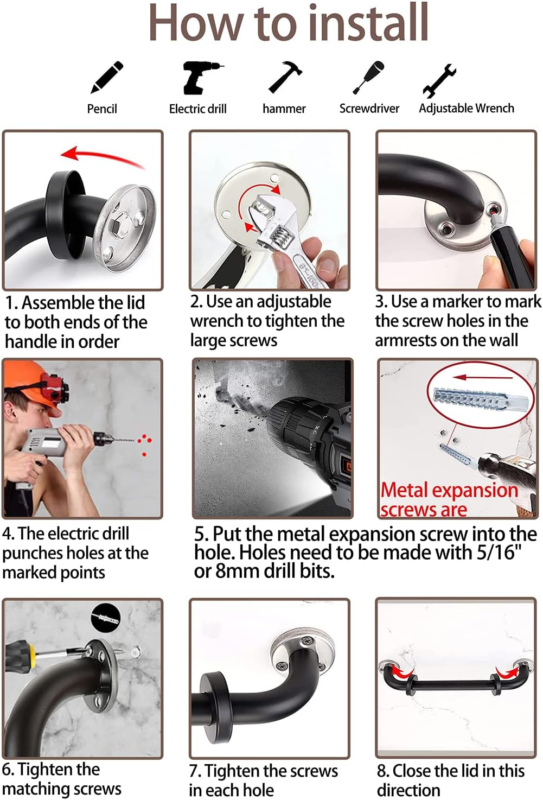 How to install

Pencil

Electric drill

hammer

Screwdriver

Adjustable Wrench

1. Assemble the lid to both ends of the handle in order

2. Use an adjustable wrench to tighten the large screws

3. Use a marker to mark the screw holes in the armrests on the wall

Metal expansion screws are

4. The electric drill punches holes at the marked points

5. Put the metal expansion screw into the hole. Holes need to be made with 5/16" or 8mm drill bits.

6. Tighten the matching screws

7. Tighten the screws in each hole

8. Close the lid in this direction