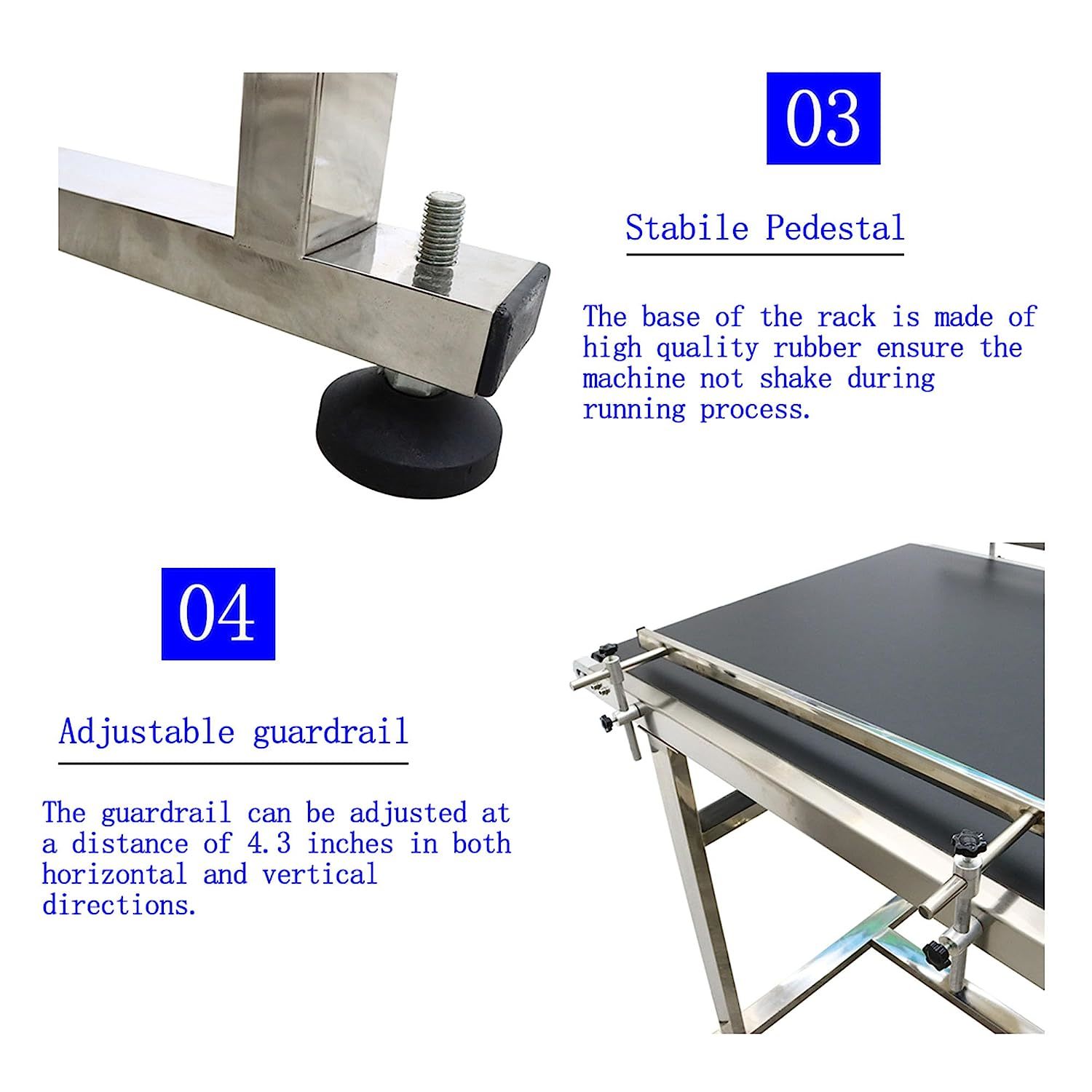 03

Stabile Pedestal

The base of the rack is made of high quality rubber ensure the machine not shake during running process.

04

Adjustable guardrail

The guardrail can be adjusted at a distance of 4.3 inches in both horizontal and vertical directions.