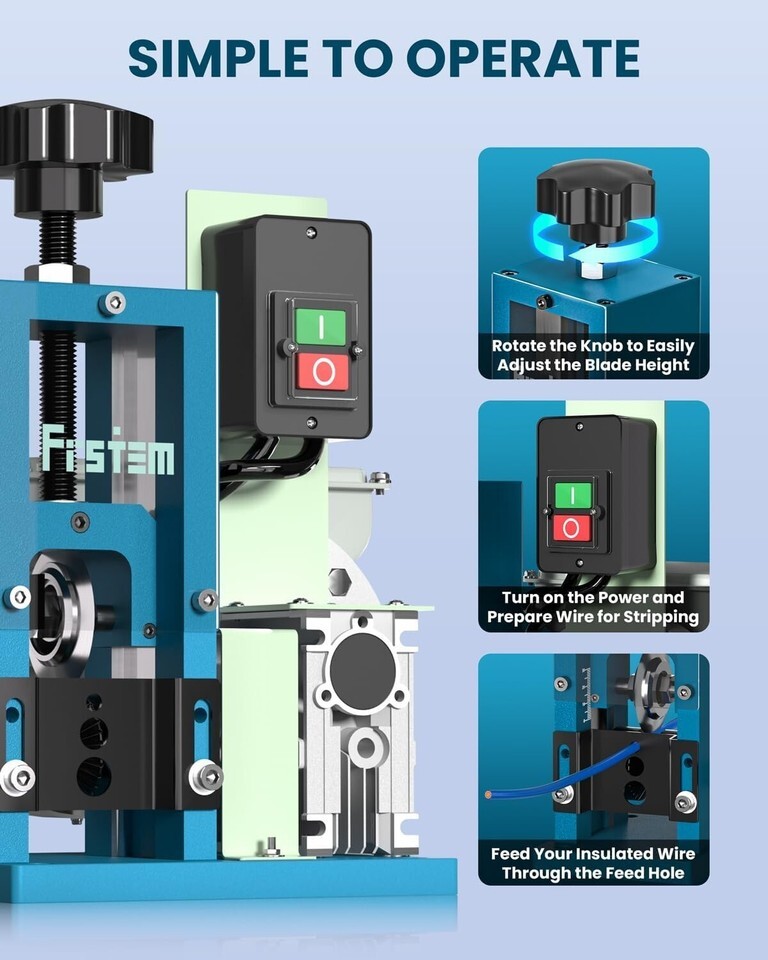 SIMPLE TO OPERATE

FISTEM

I
O

Rotate the Knob to Easily Adjust the Blade Height

I
O

Turn on the Power and Prepare Wire for Stripping

Feed Your Insulated Wire Through the Feed Hole