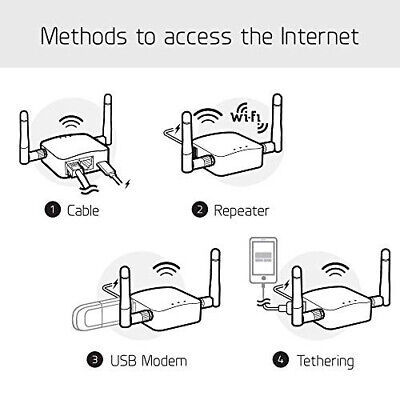 Methods to access the Internet

Wi-Fi

1 Cable

2 Repeater

3 USB Modem

4 Tethering