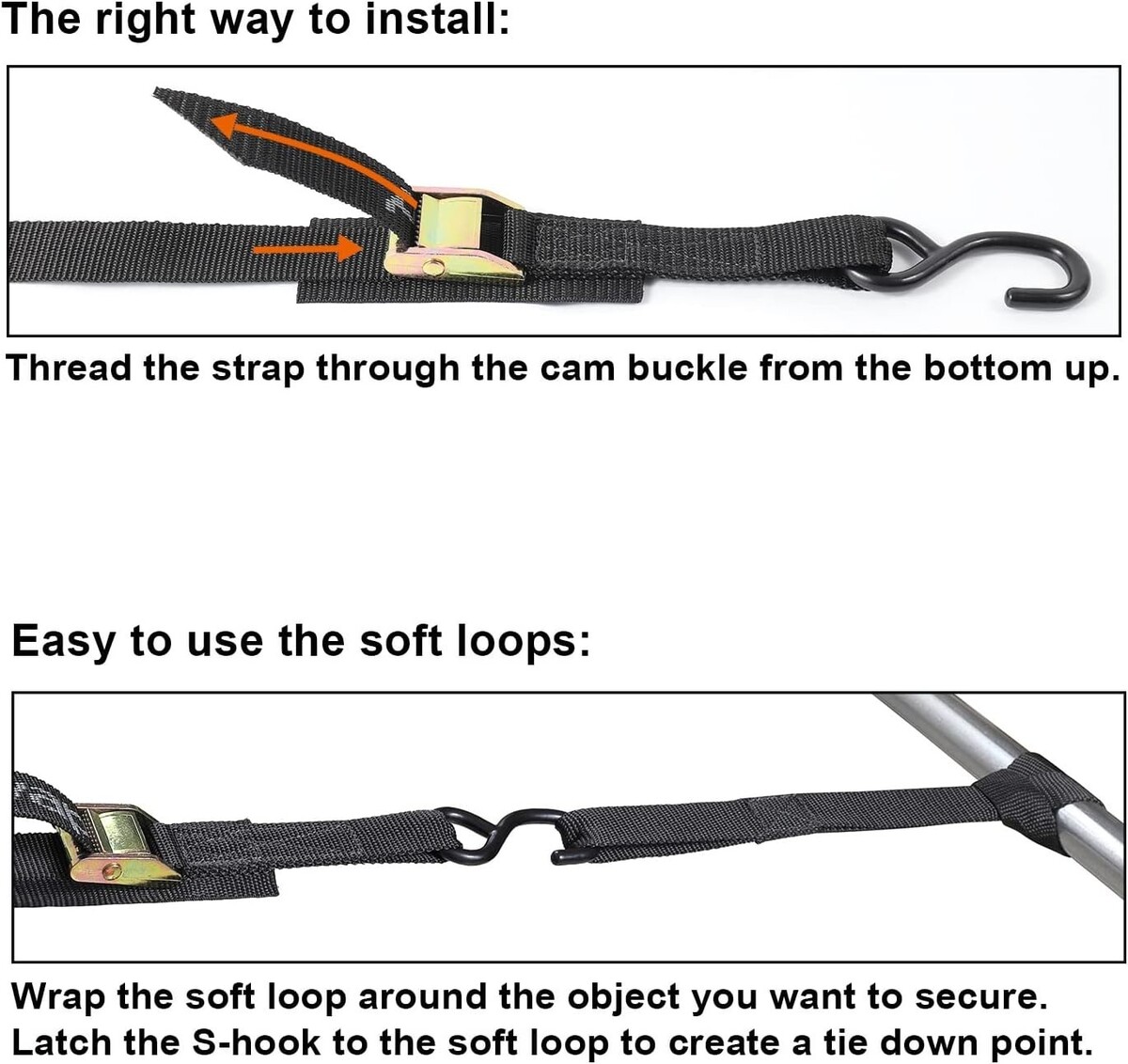 The right way to install:

Thread the strap through the cam buckle from the bottom up.

Easy to use the soft loops:

Wrap the soft loop around the object you want to secure.
Latch the S-hook to the soft loop to create a tie down point.