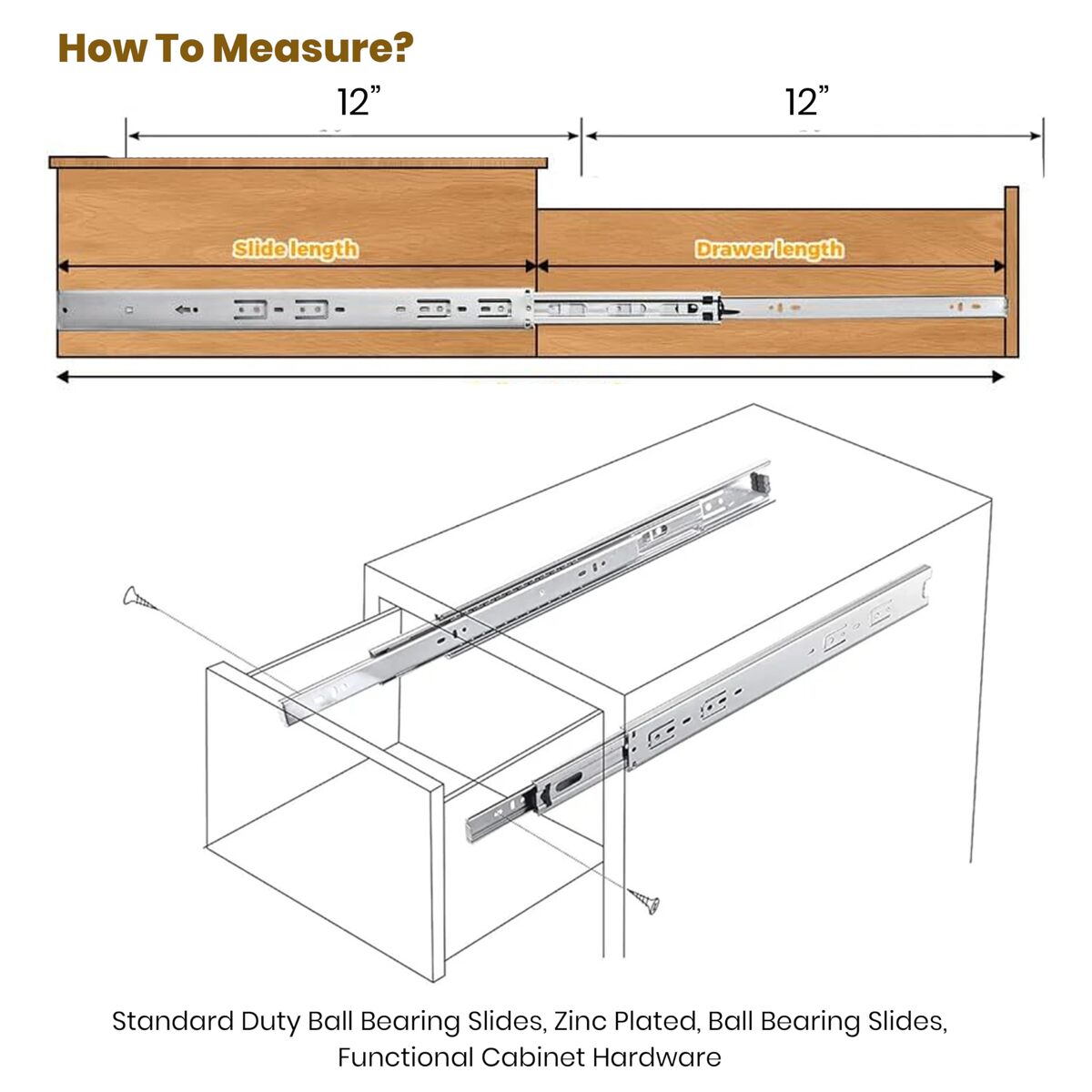 How To Measure?

12”

12”

Slide length

Drawer length

Standard Duty Ball Bearing Slides, Zinc Plated, Ball Bearing Slides, Functional Cabinet Hardware