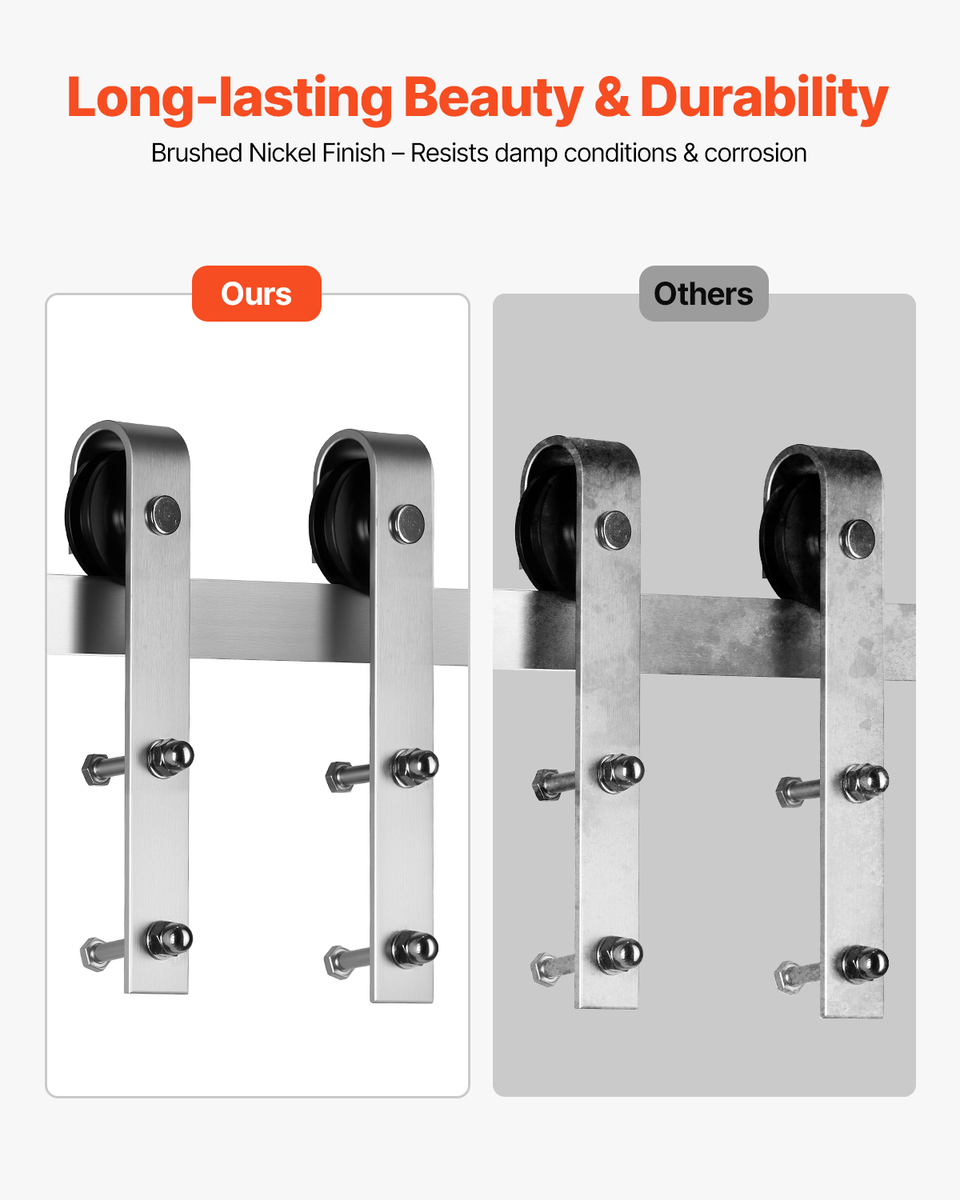 Long-lasting Beauty & Durability

Brushed Nickel Finish – Resists damp conditions & corrosion

Ours

Others