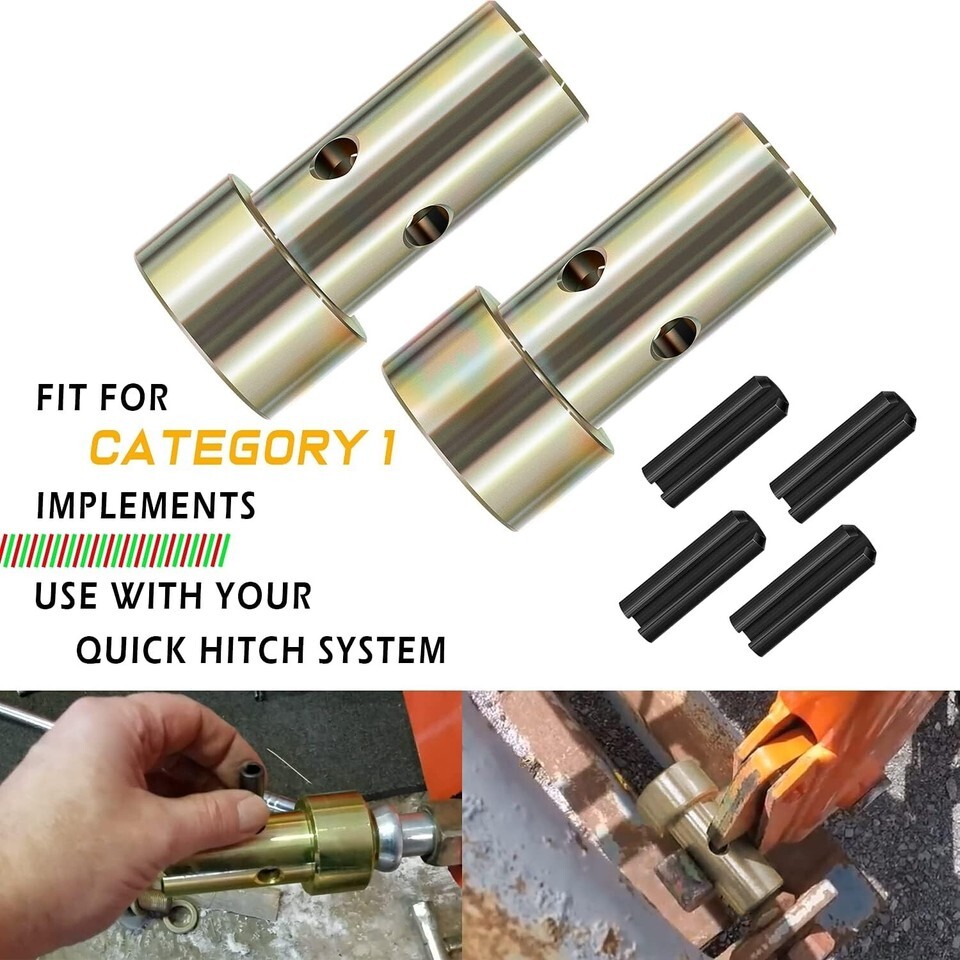 FIT FOR
CATEGORY 1
IMPLEMENTS

USE WITH YOUR
QUICK HITCH SYSTEM