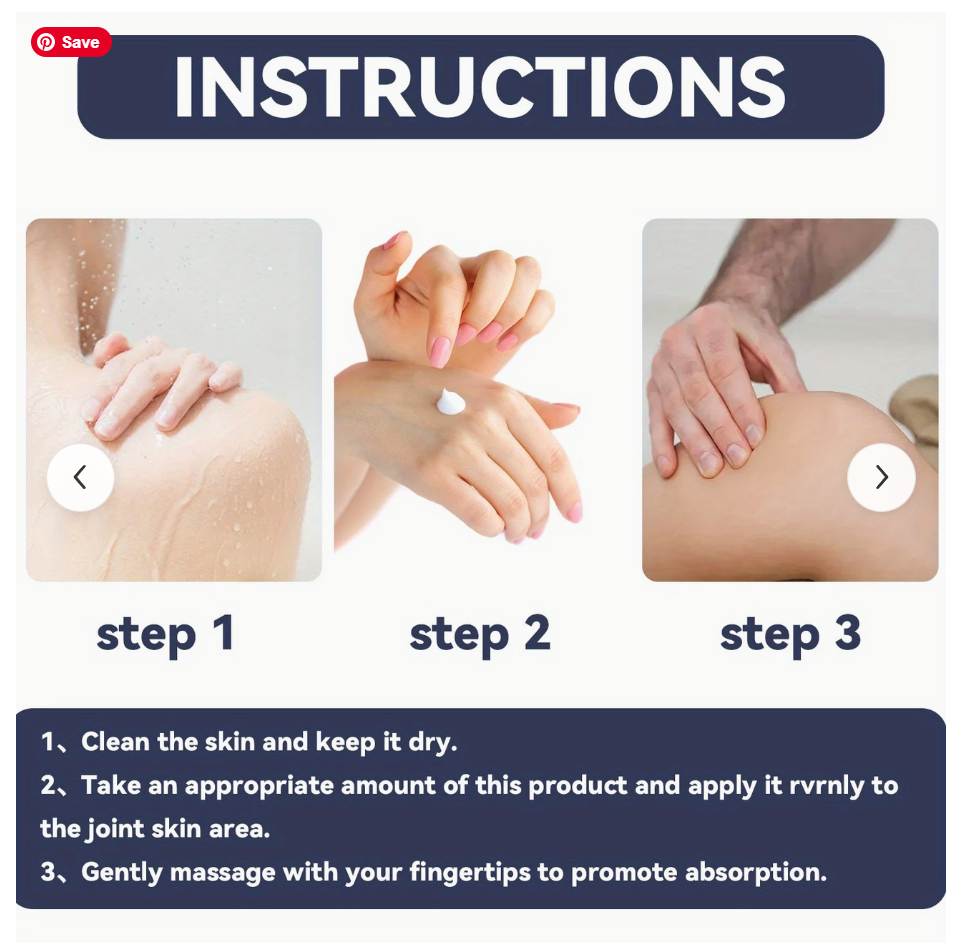 Save

INSTRUCTIONS

step 1

step 2

step 3

1、Clean the skin and keep it dry.
2、Take an appropriate amount of this product and apply it rvrnly to the joint skin area.
3、Gently massage with your fingertips to promote absorption.