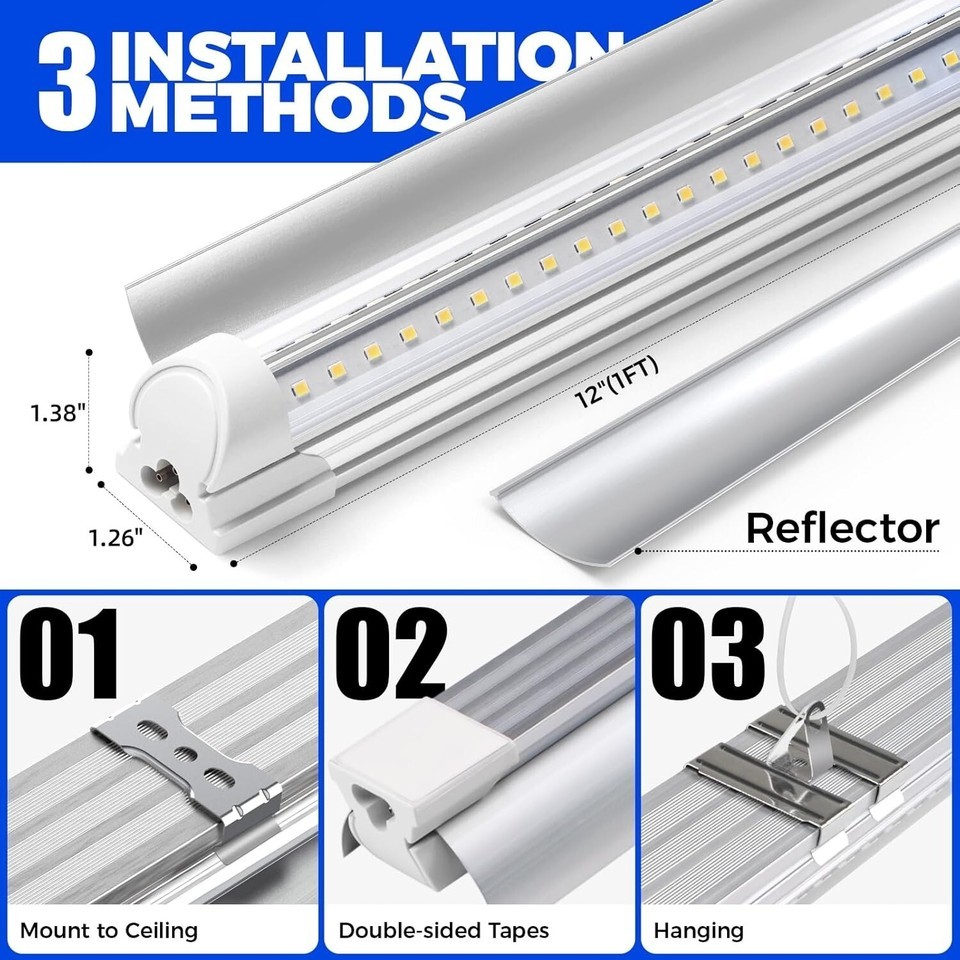 3 INSTALLATION METHODS

1.38"

1.26"

12"(1FT)

Reflector

01

Mount to Ceiling

02

Double-sided Tapes

03

Hanging