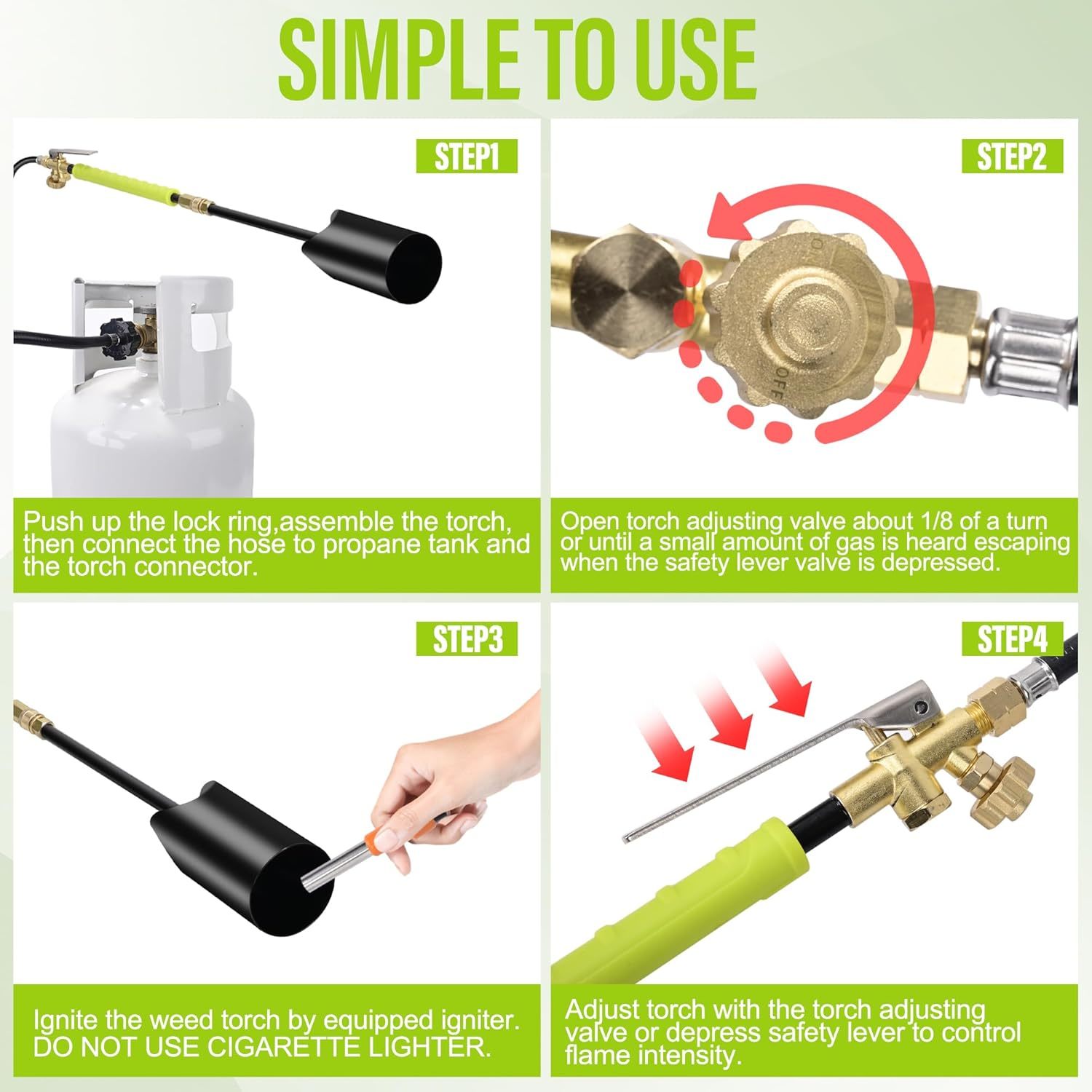 SIMPLE TO USE

STEP1

Push up the lock ring,assemble the torch, then connect the hose to propane tank and the torch connector.

STEP2

OFF

Open torch adjusting valve about 1/8 of a turn or until a small amount of gas is heard escaping when the safety lever valve is depressed.

STEP3

Ignite the weed torch by equipped igniter. DO NOT USE CIGARETTE LIGHTER.

STEP4

Adjust torch with the torch adjusting valve or depress safety lever to control flame intensity.