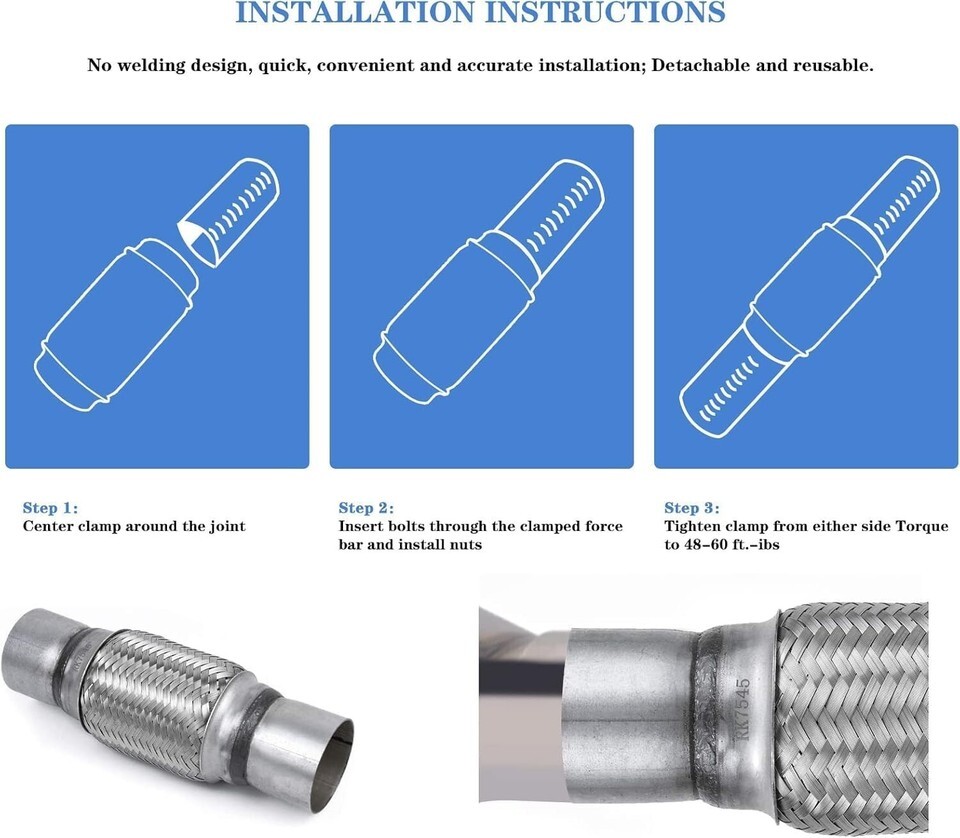 INSTALLATION INSTRUCTIONS

No welding design, quick, convenient and accurate installation; Detachable and reusable.

Step 1:
Center clamp around the joint

Step 2:
Insert bolts through the clamped force bar and install nuts

Step 3:
Tighten clamp from either side Torque to 48-60 ft.-ibs

RK7545