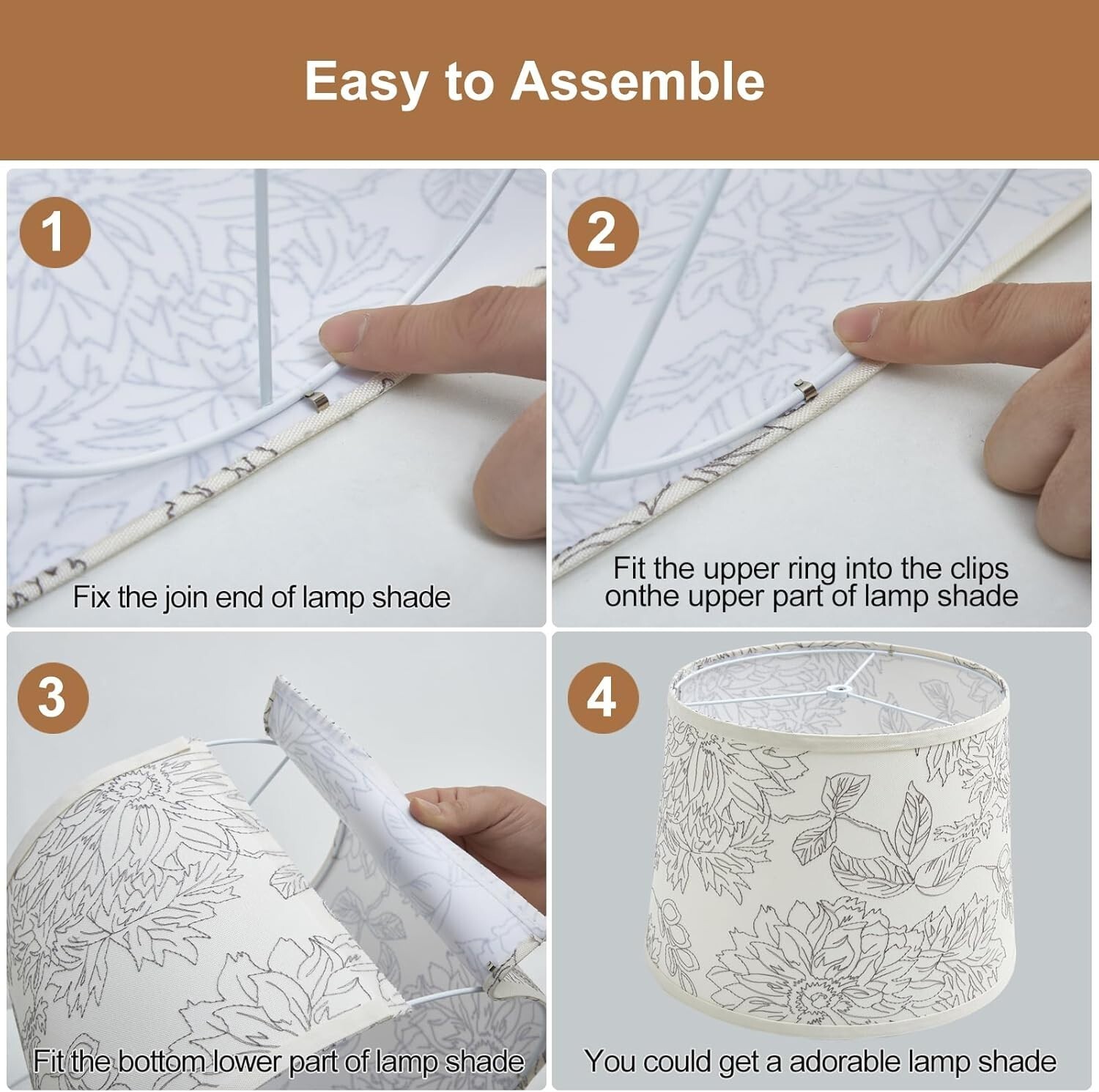 Easy to Assemble

1

Fix the join end of lamp shade

2

Fit the upper ring into the clips onthe upper part of lamp shade

3

Fit the bottom lower part of lamp shade

4

You could get a adorable lamp shade