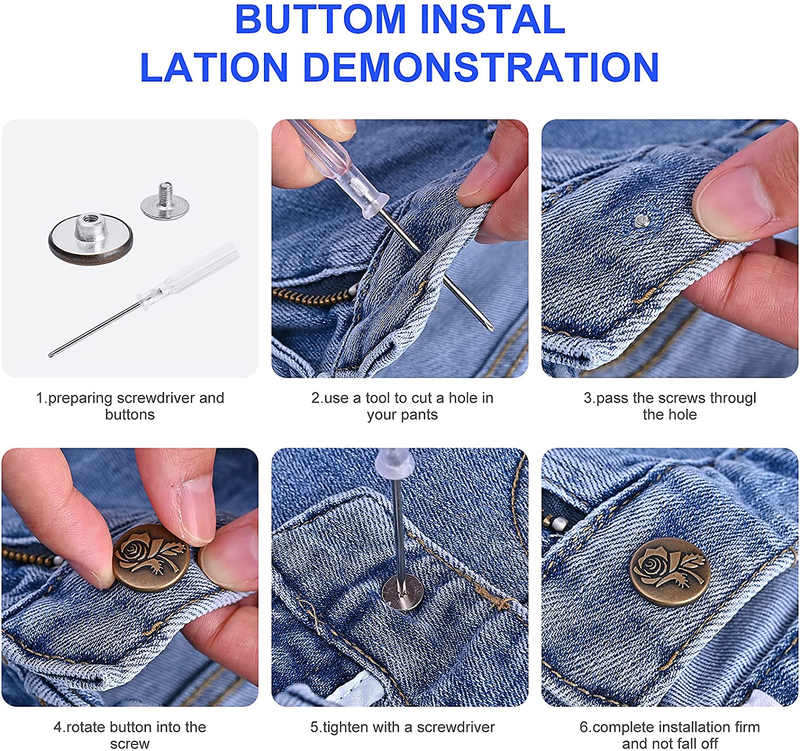 BUTTOM INSTAL LATION DEMONSTRATION

1.preparing screwdriver and buttons

2.use a tool to cut a hole in your pants

3.pass the screws througl the hole

4.rotate button into the screw

5.tighten with a screwdriver

6.complete installation firm and not fall off