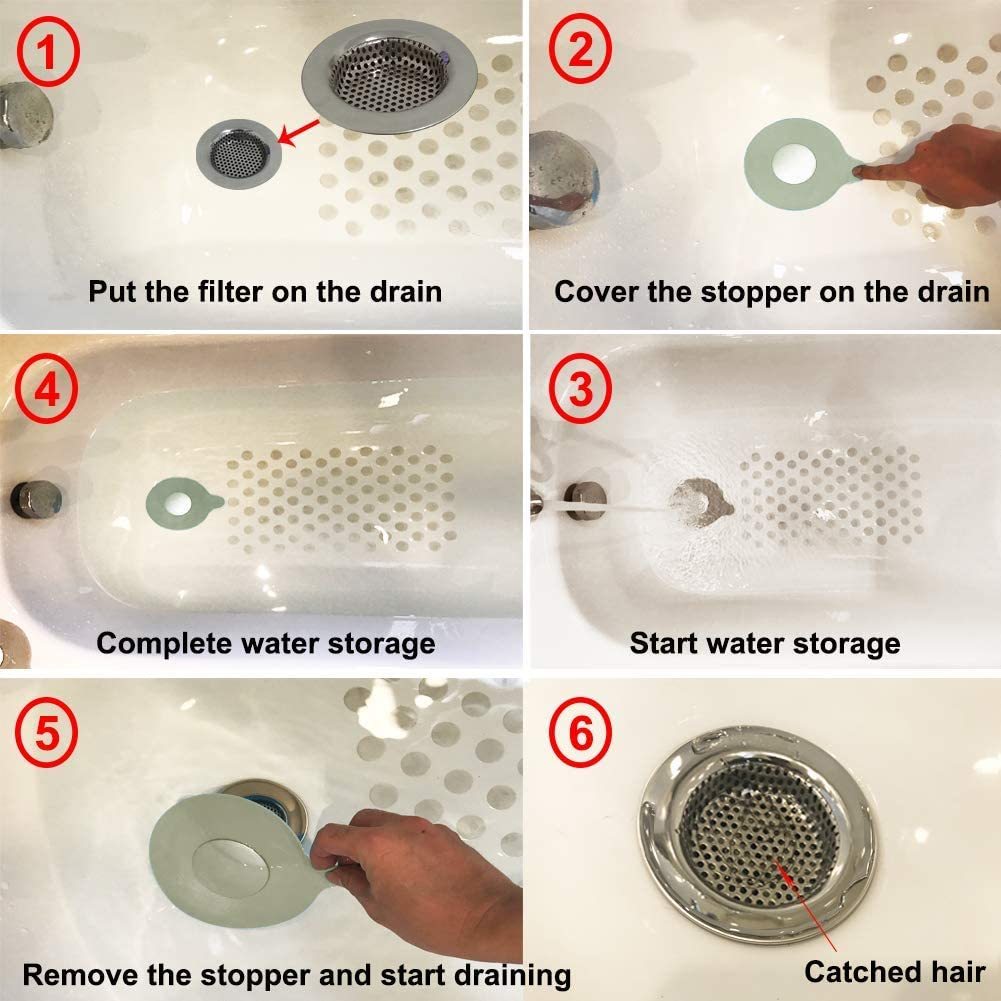 1
Put the filter on the drain

2
Cover the stopper on the drain

4
Complete water storage

3
Start water storage

5
Remove the stopper and start draining

6
Catched hair