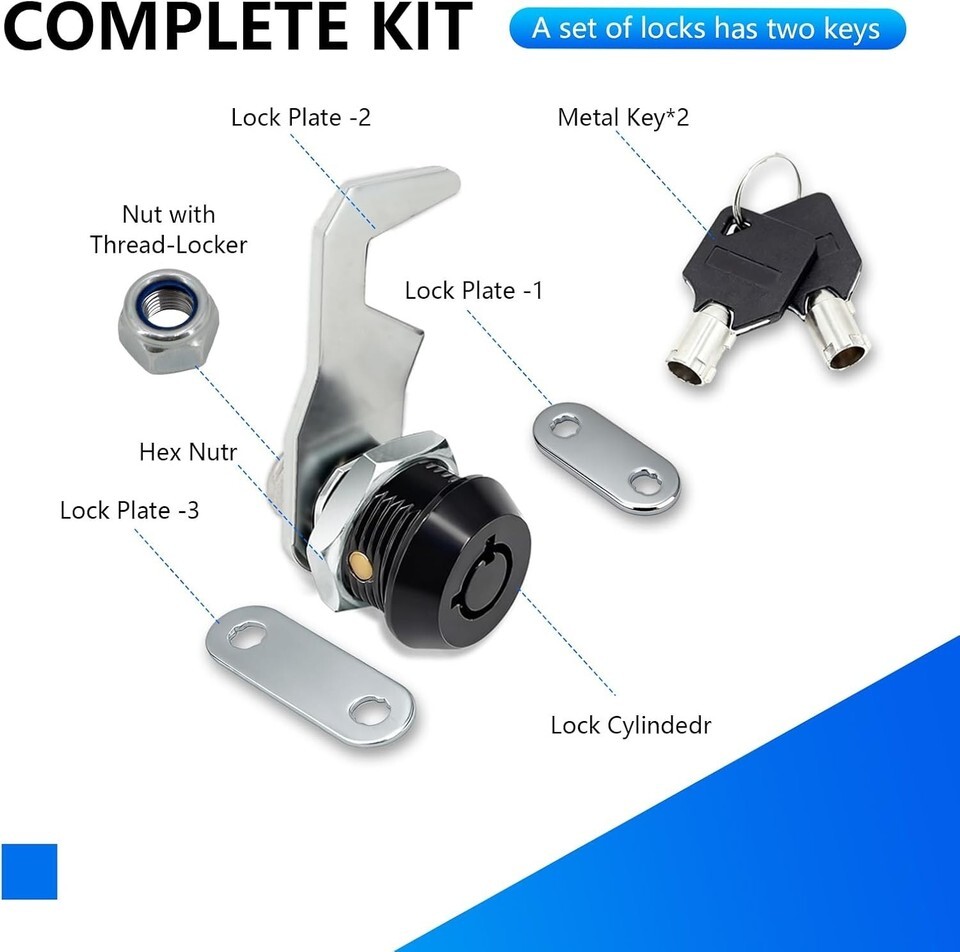 COMPLETE KIT

A set of locks has two keys

Lock Plate -2

Metal Key*2

Nut with Thread-Locker

Lock Plate -1

Hex Nutr

Lock Plate -3

Lock Cylindedr