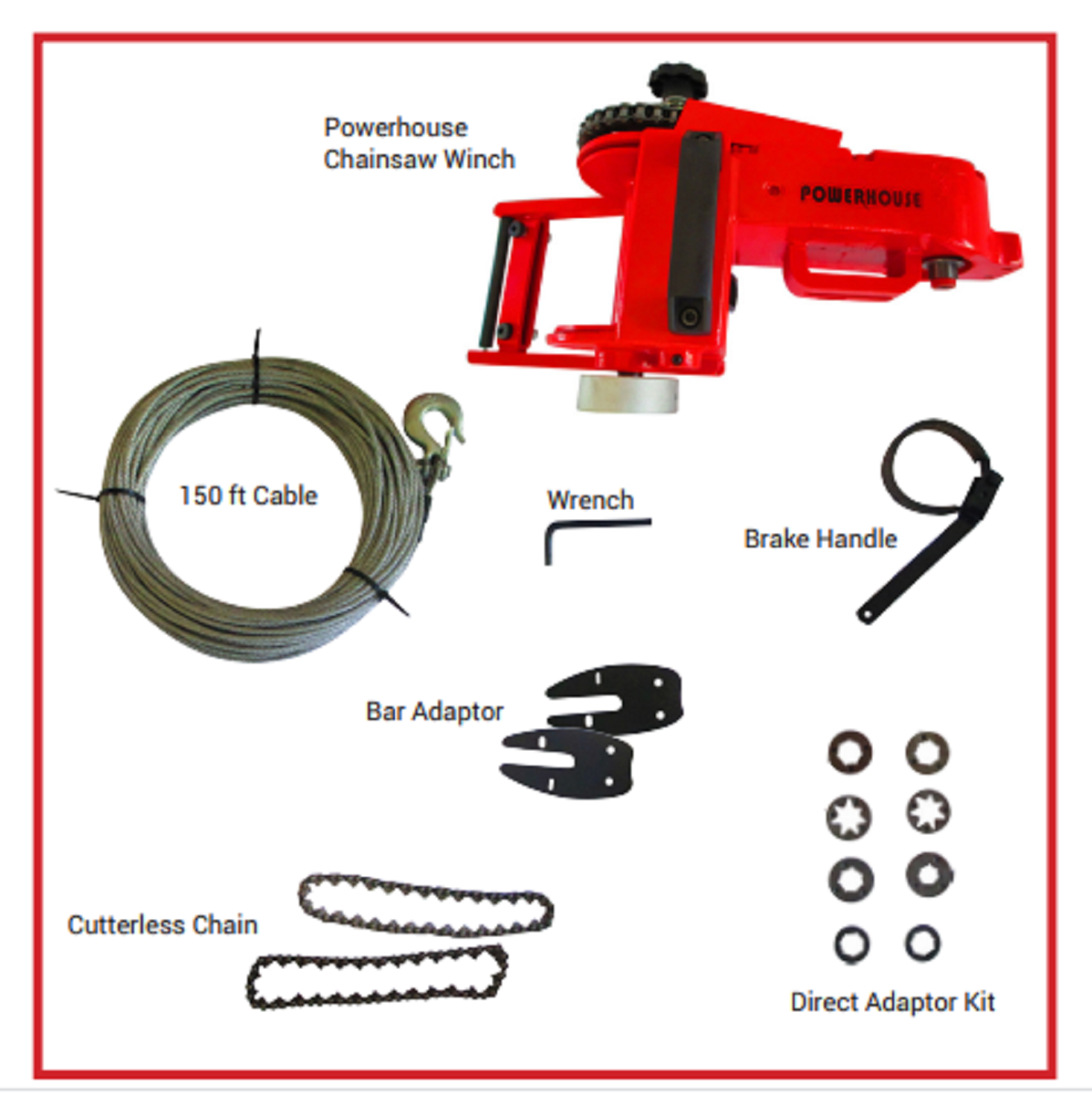 Powerhouse Chainsaw Winch

POWERHOUSE

150 ft Cable

Wrench

Brake Handle

Bar Adaptor

Cutterless Chain

Direct Adaptor Kit