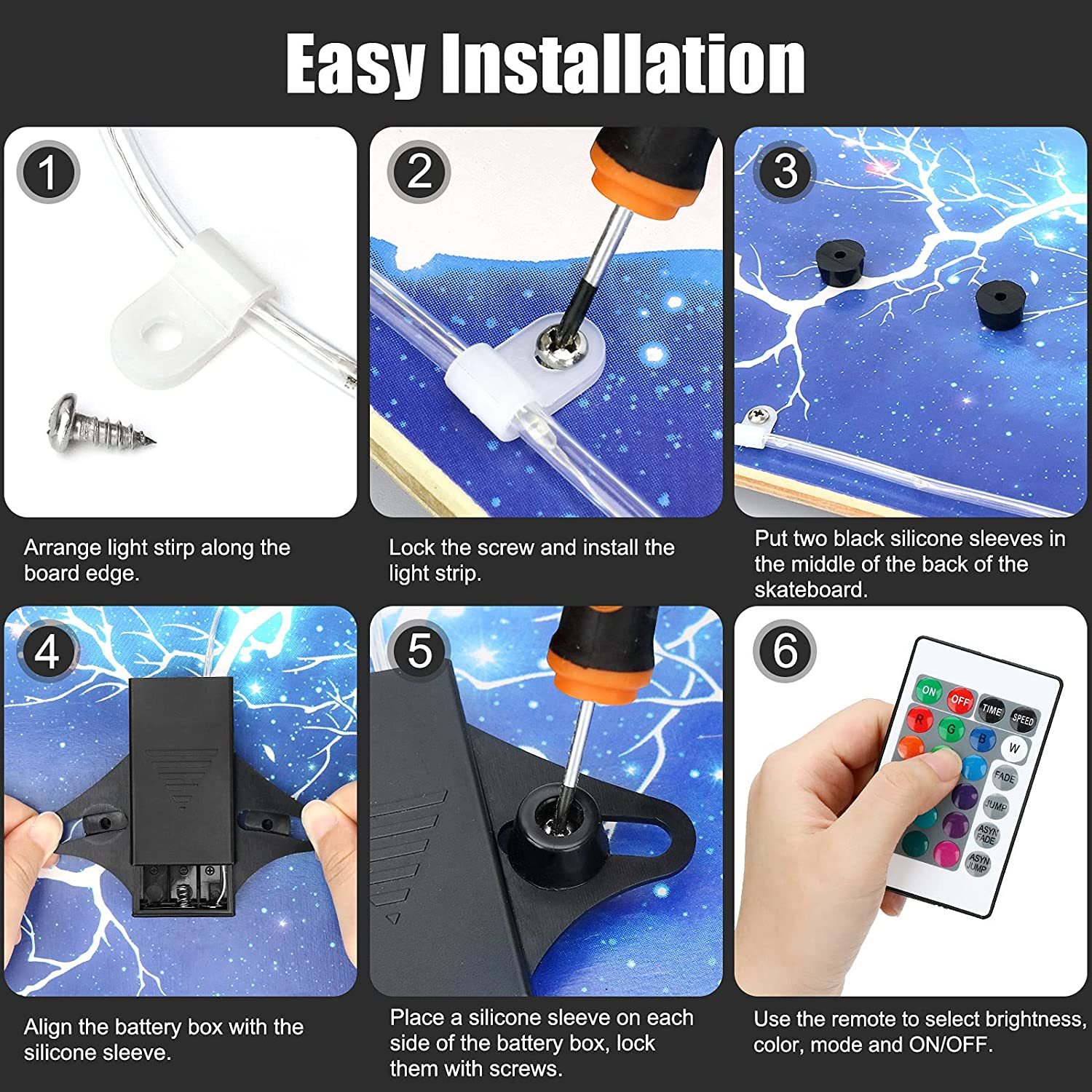 Easy Installation

1

Arrange light stirp along the board edge.

2

Lock the screw and install the light strip.

3

Put two black silicone sleeves in the middle of the back of the skateboard.

4

Align the battery box with the silicone sleeve.

5

Place a silicone sleeve on each side of the battery box, lock them with screws.

6

ON OFF TIME SPEED R G B W FADE JUMP ASYN FADE ASYN JUMP

Use the remote to select brightness, color, mode and ON/OFF.